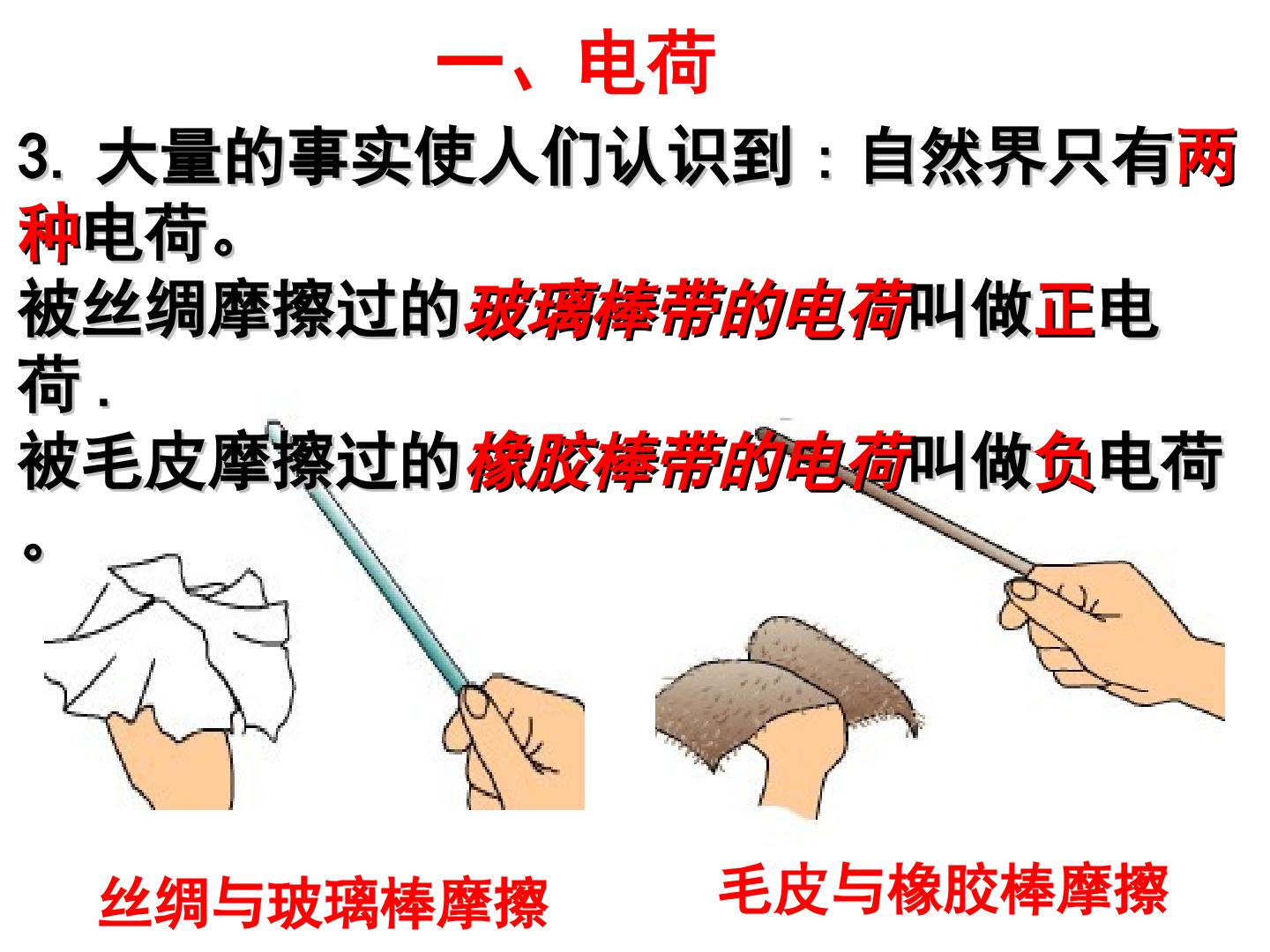 一、电荷

3.大量的事实使人们认识到：自然界只有两种电荷。

被丝绸摩擦过的玻璃棒带的电荷叫做正电荷.

被毛皮摩擦过的橡胶棒带的电荷叫做负电荷。

丝绸与玻璃棒摩擦

毛皮与橡胶棒摩擦