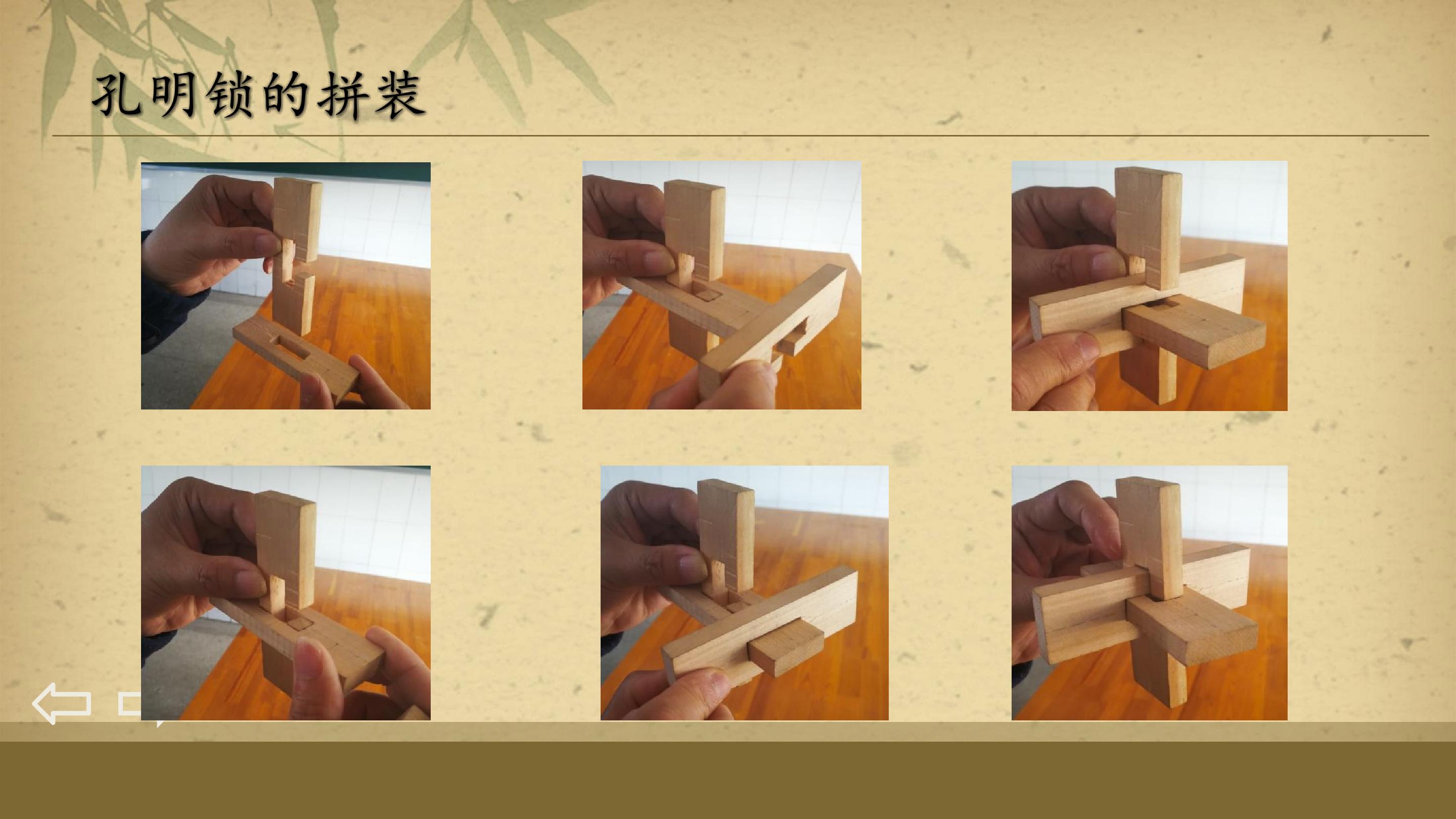 孔明锁的拼装