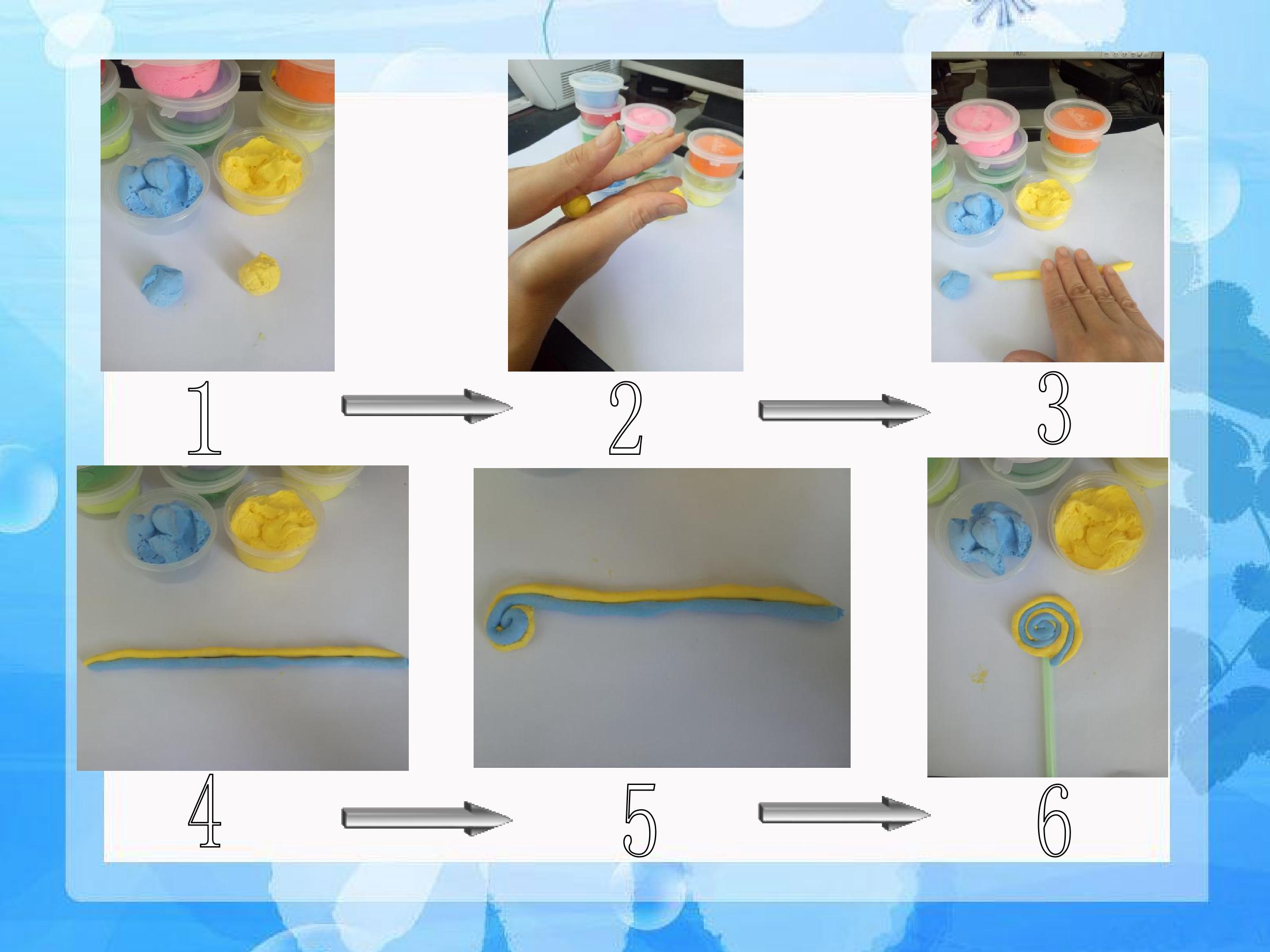 1 2 3

4 5 6