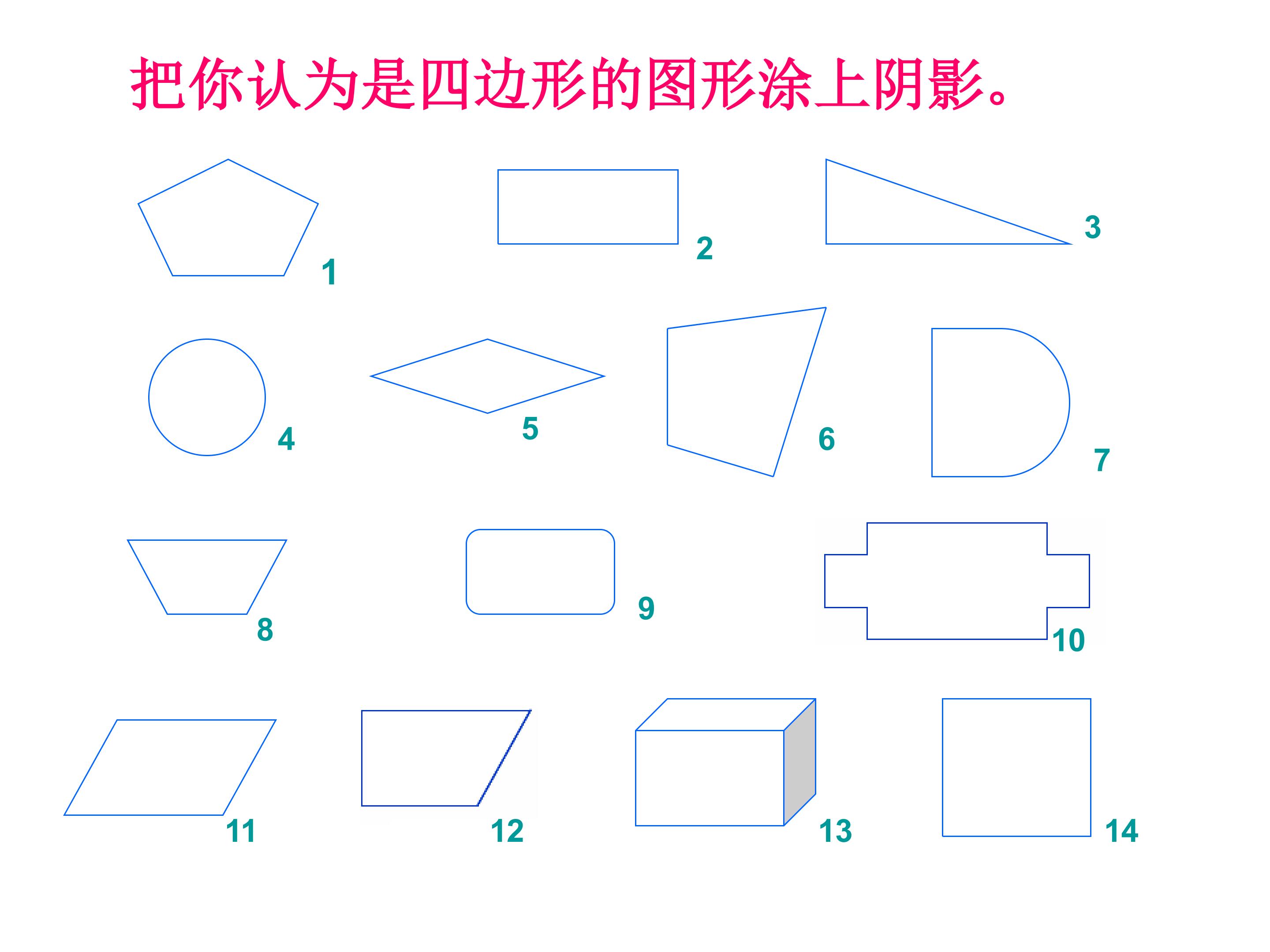 把你认为是四边形的图形涂上阴影。

1

2

3

4

5

6

7

8

9

10

11

12

13

14