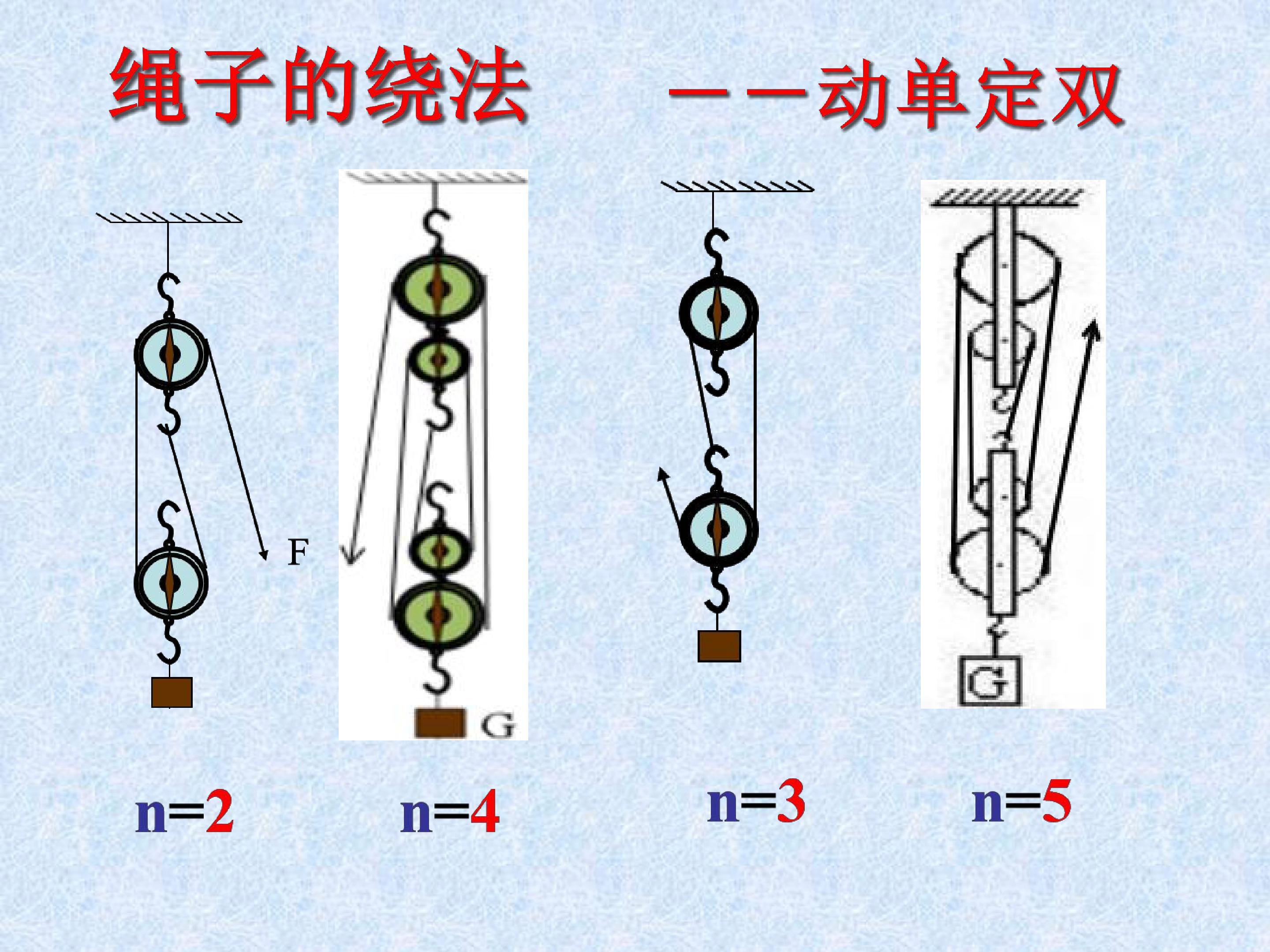 绳子的绕法 ——动单定双

F

G

G

n=2 n=4 n=3 n=5