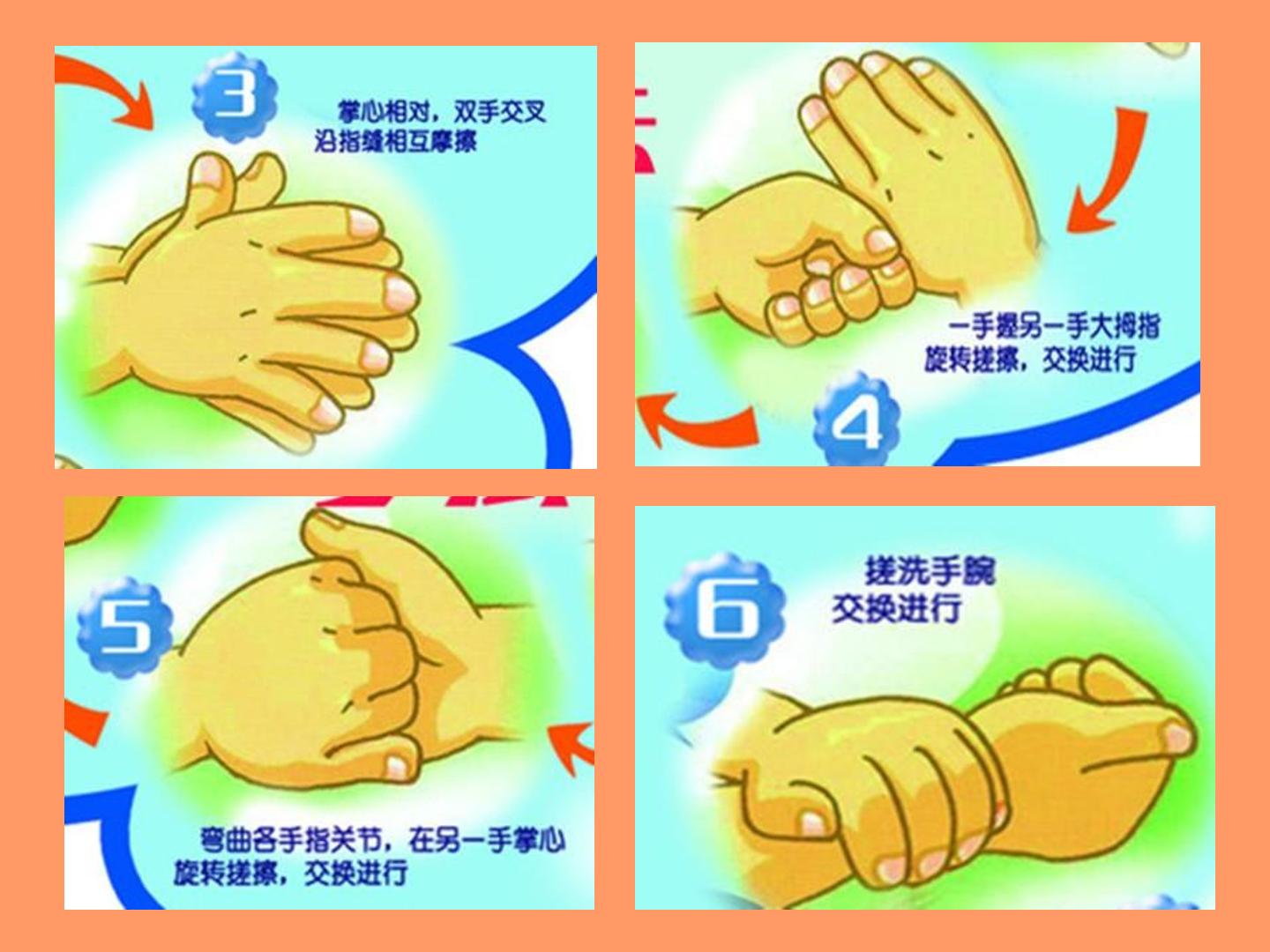 3

掌心相对，双手交叉
沿指缝相互摩擦

一手握另一手大拇指
旋转搓擦，交换进行

4

5

弯曲各手指关节，在另一手掌心
旋转搓擦，交换进行

6

搓洗手腕
交换进行