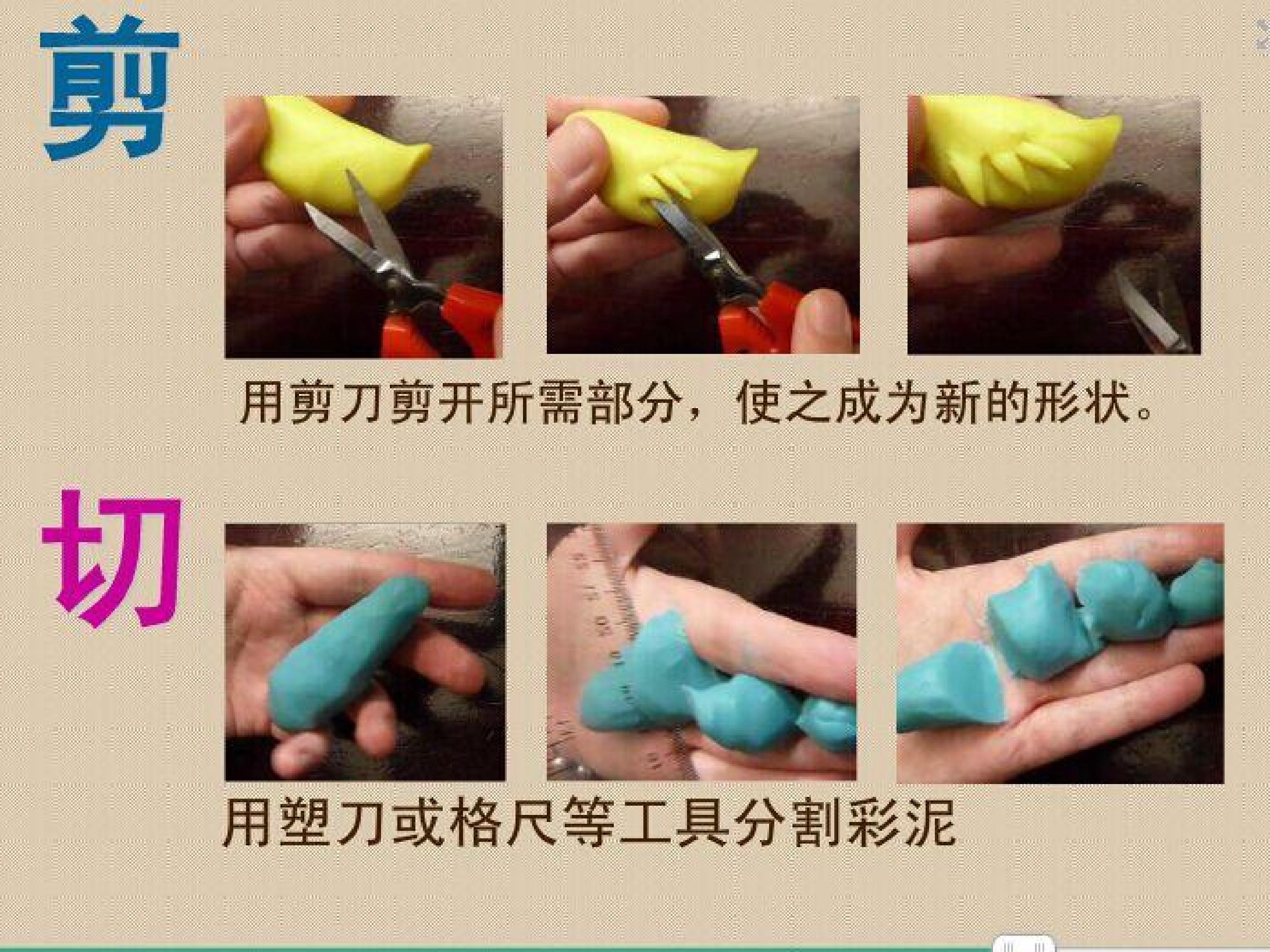 剪

用剪刀剪开所需部分，使之成为新的形状。

切

用塑刀或格尺等工具分割彩泥