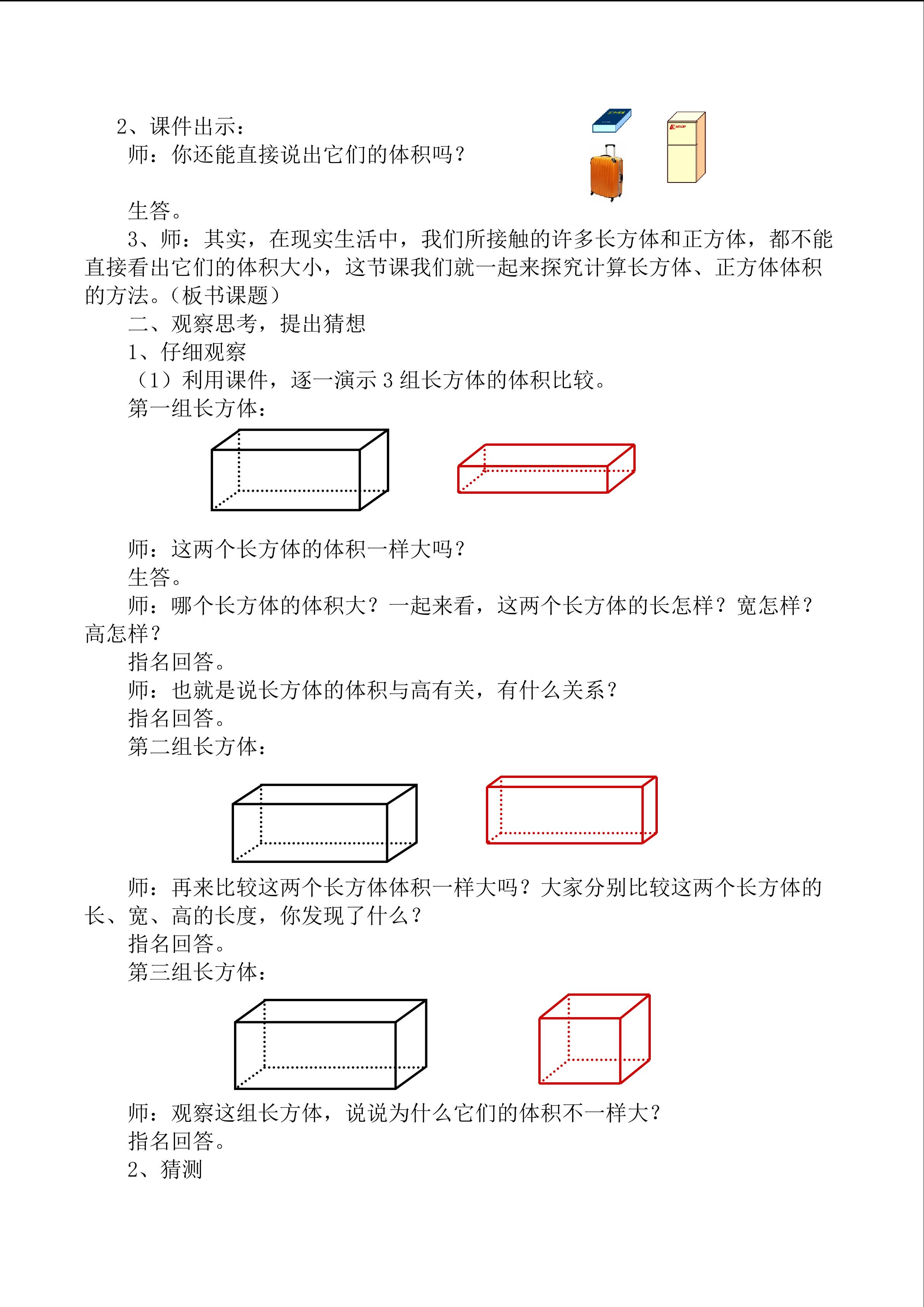 2、课件出示：
师：你还能直接说出它们的体积吗？

生答。
3、师：其实，在现实生活中，我们所接触的许多长方体和正方体，都不能直接看出它们的体积大小，这节课我们就一起来探究计算长方体、正方体体积的方法。(板书课题)
二、观察思考，提出猜想
1、仔细观察
（1）利用课件，逐一演示 3 组长方体的体积比较。
第一组长方体：

师：这两个长方体的体积一样大吗？
生答。
师：哪个长方体的体积大？一起来看，这两个长方体的长怎样？宽怎样？高怎样？
指名回答。
师：也就是说长方体的体积与高有关，有什么关系？
指名回答。
第二组长方体：

师：再来比较这两个长方体体积一样大吗？大家分别比较这两个长方体的长、宽、高的长度，你发现了什么？
指名回答。
第三组长方体：

师：观察这组长方体，说说为什么它们的体积不一样大？
指名回答。
2、猜测