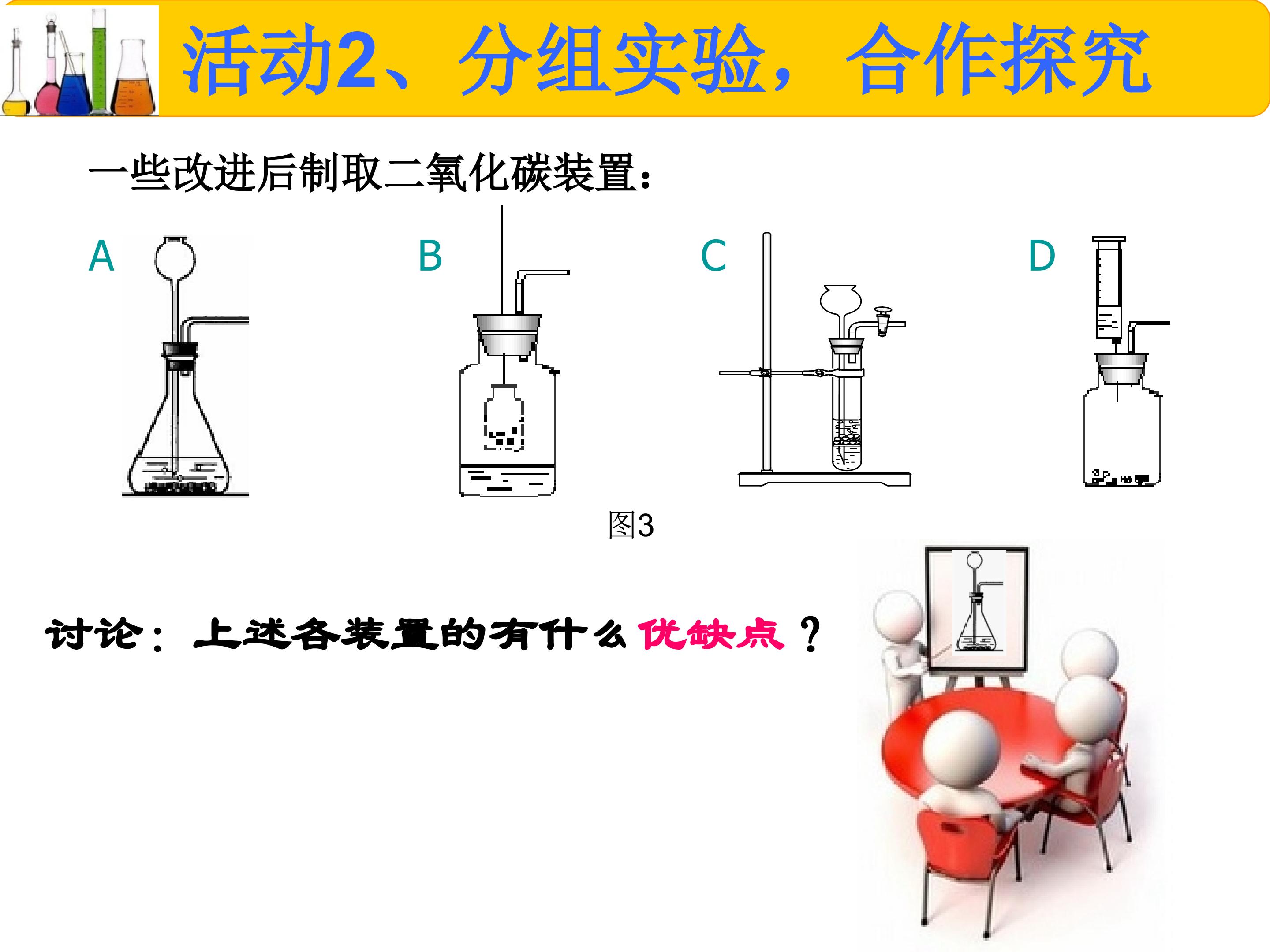 活动2、分组实验，合作探究

一些改进后制取二氧化碳装置：

A

B

C

D

图3

讨论：上述各装置的有什么优缺点？