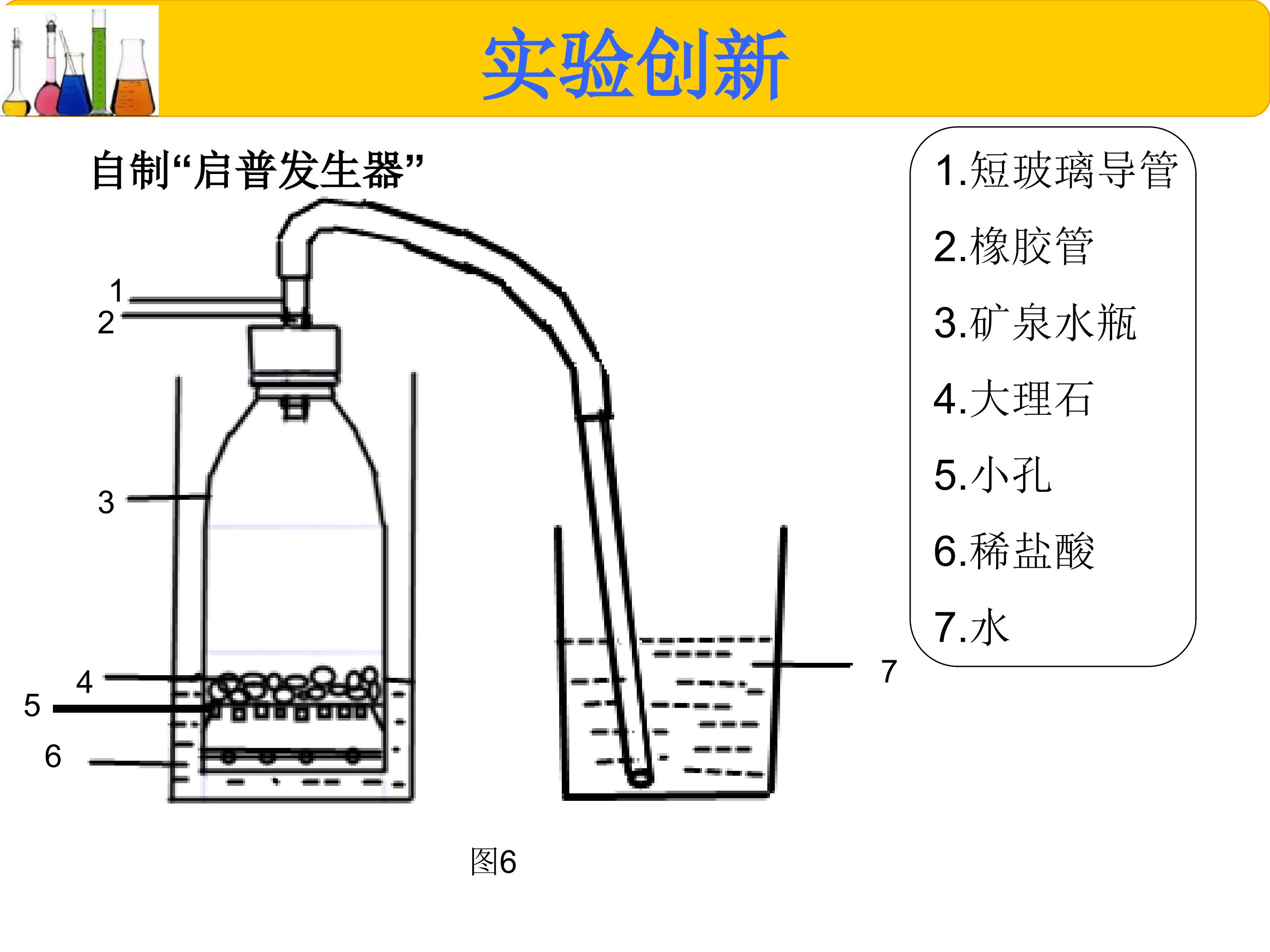 实验创新

自制“启普发生器”

1
2
3
4
5
6
7

图6

1.短玻璃导管
2.橡胶管
3.矿泉水瓶
4.大理石
5.小孔
6.稀盐酸
7.水