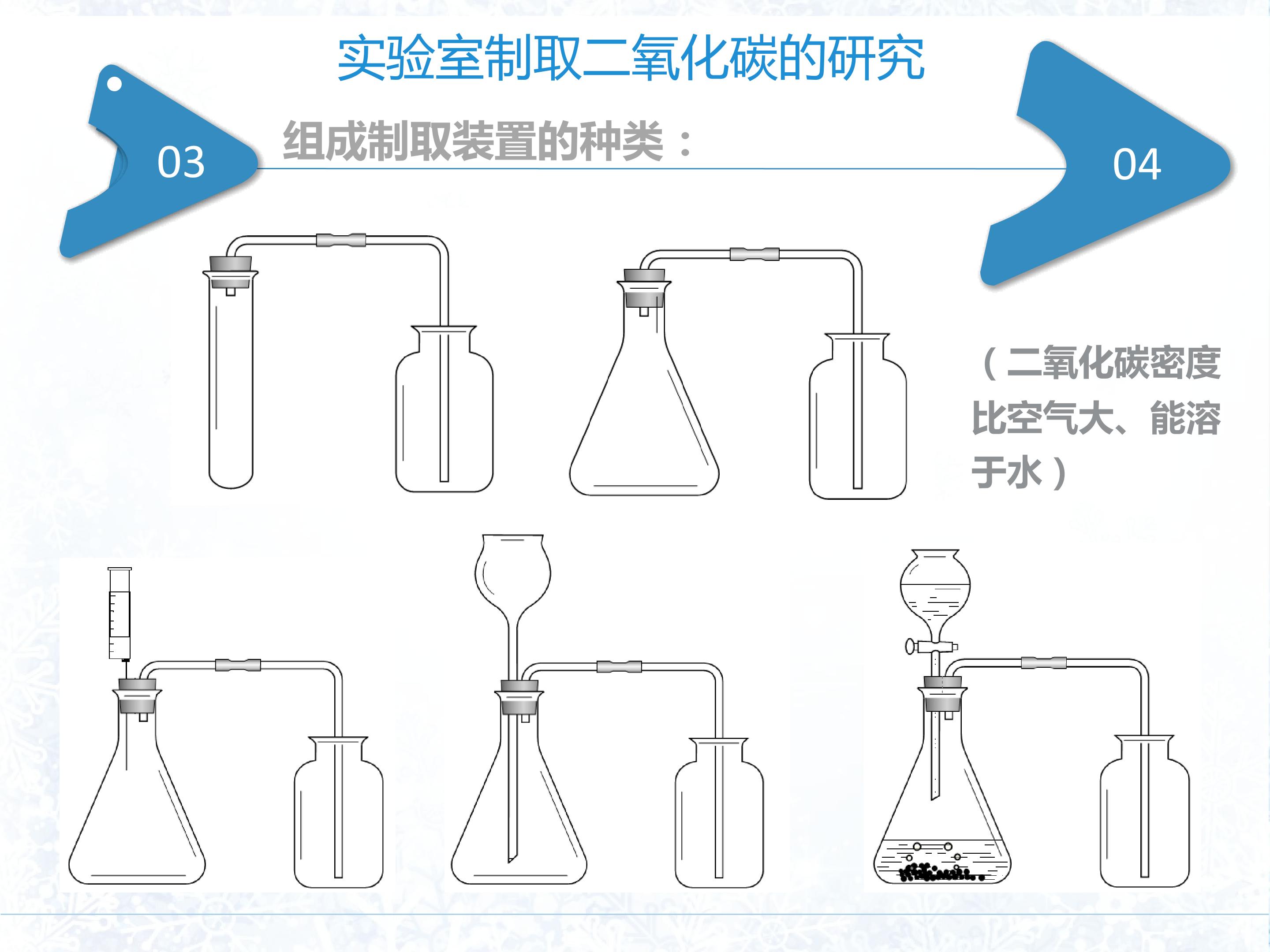 实验室制取二氧化碳的研究

03

组成制取装置的种类：

04

（二氧化碳密度比空气大、能溶于水）