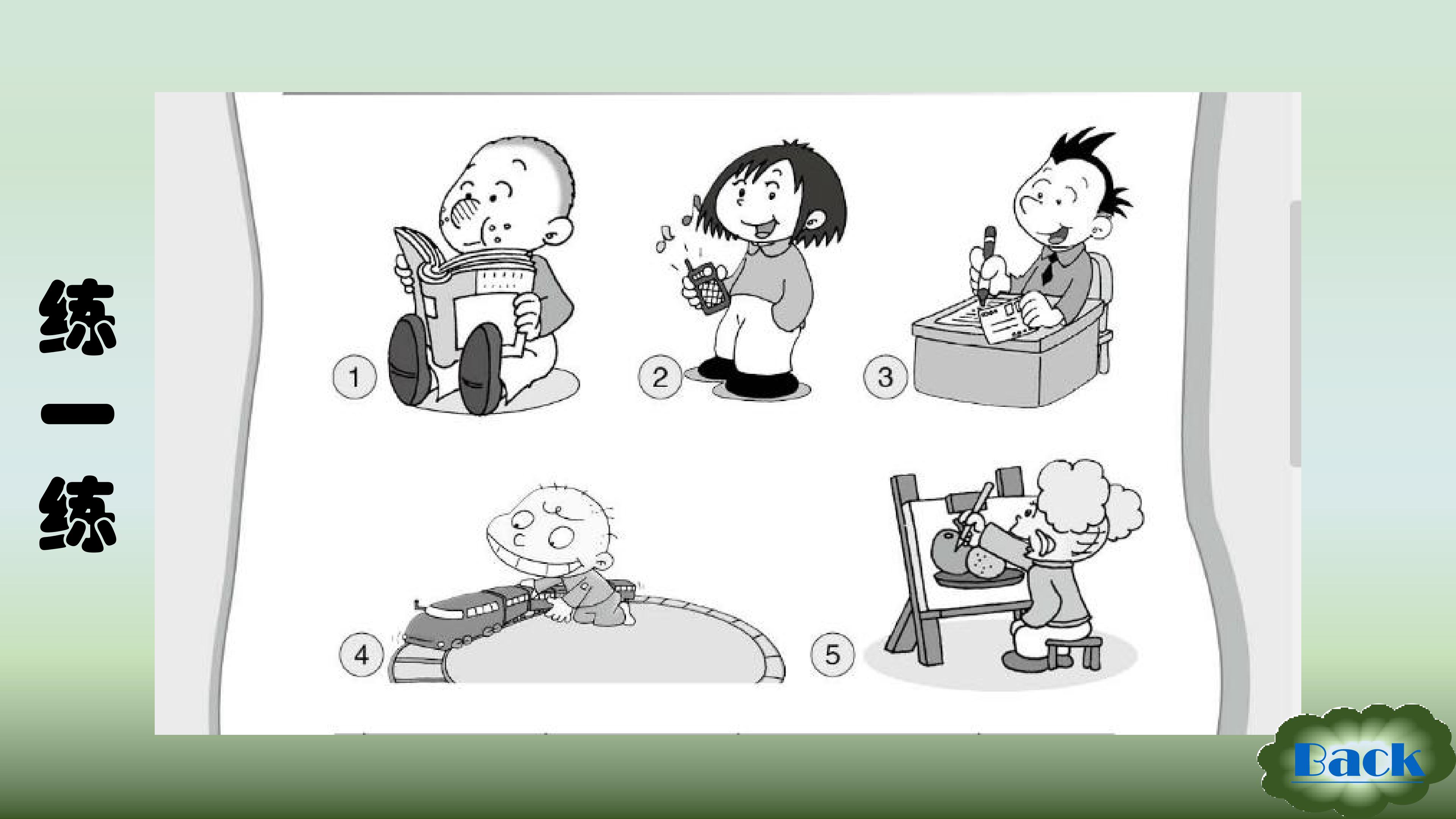 练一练

1

2

3

4

5

Back