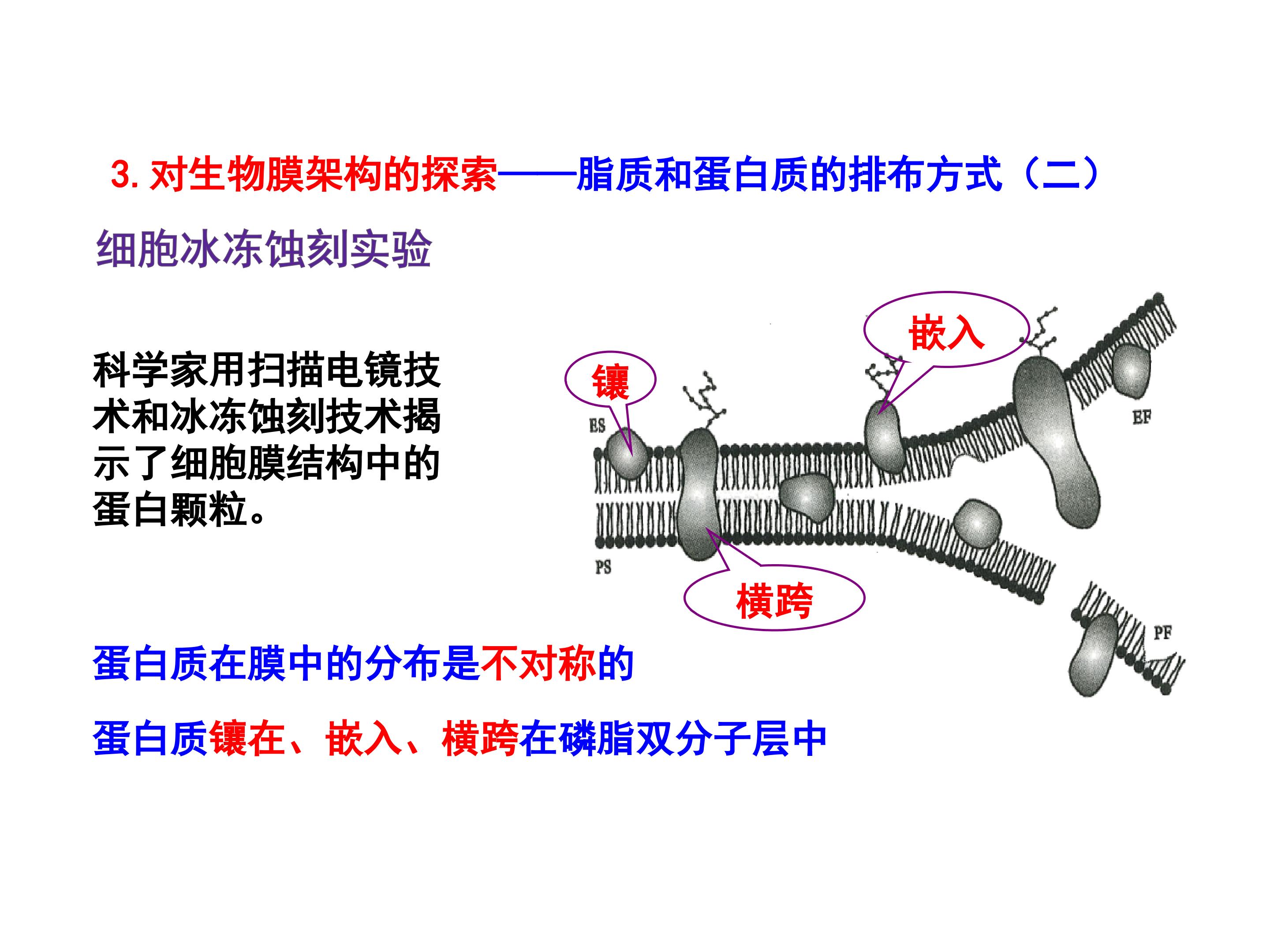 3. 对生物膜架构的探索——脂质和蛋白质的排布方式（二）

细胞冰冻蚀刻实验

科学家用扫描电镜技术和冰冻蚀刻技术揭示了细胞膜结构中的蛋白颗粒。

镶

嵌入

ES

EF

PS

横跨

PF

蛋白质在膜中的分布是不对称的

蛋白质镶在、嵌入、横跨在磷脂双分子层中