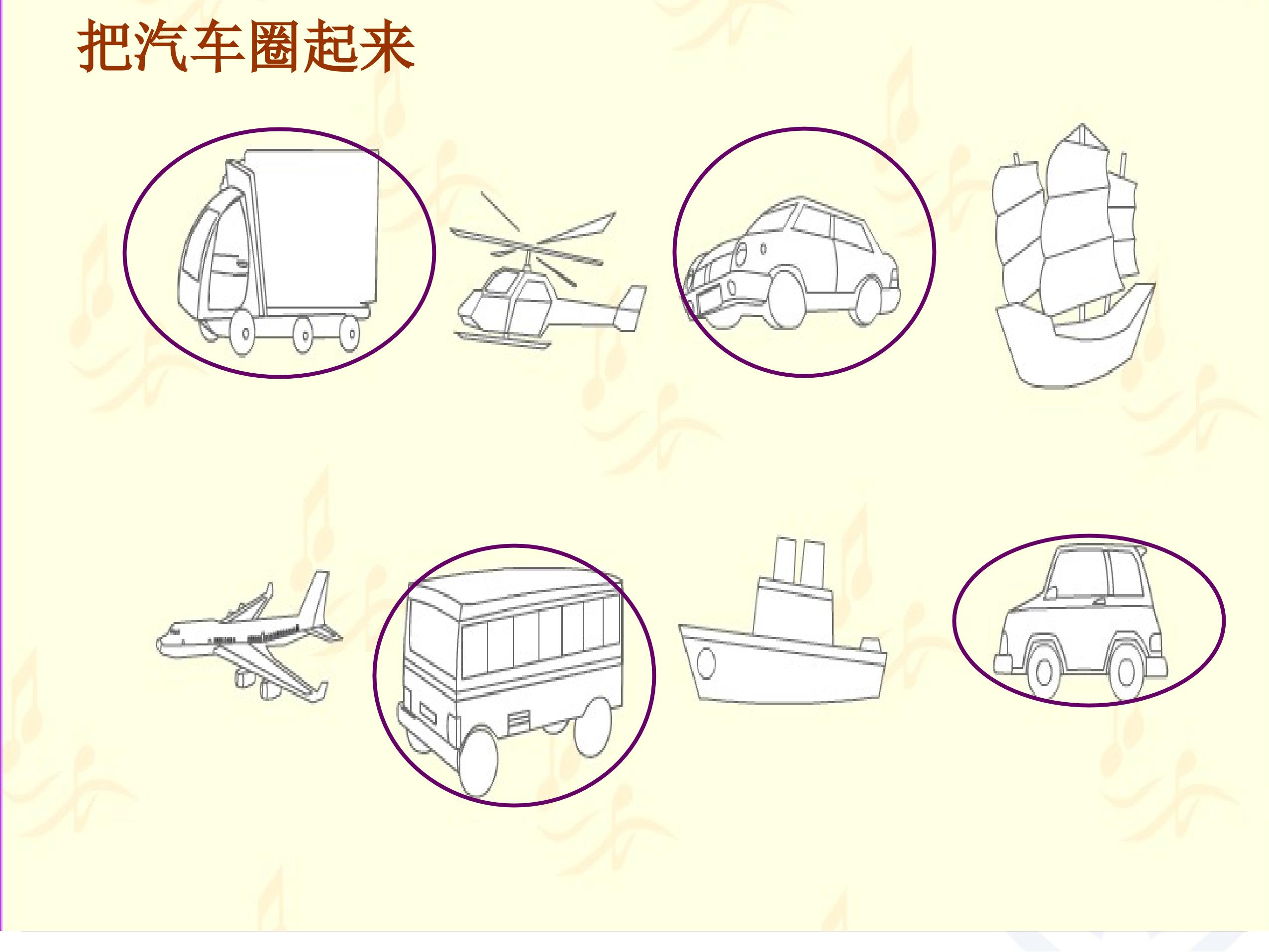 把汽车圈起来