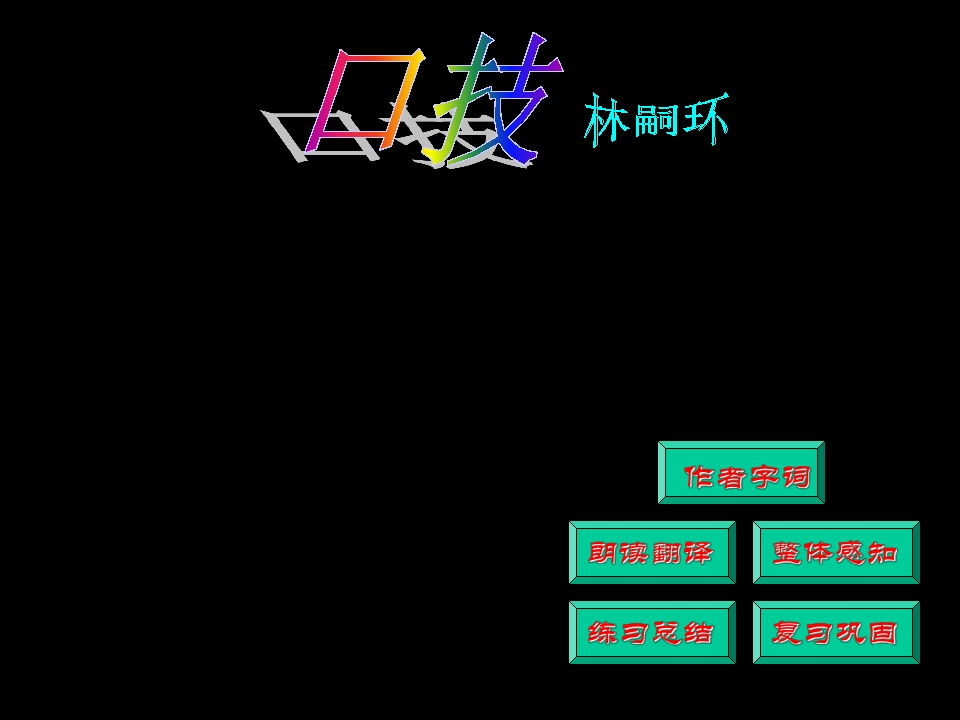 口技 林嗣环

作者字词

朗读翻译 整体感知

练习总结 复习巩固