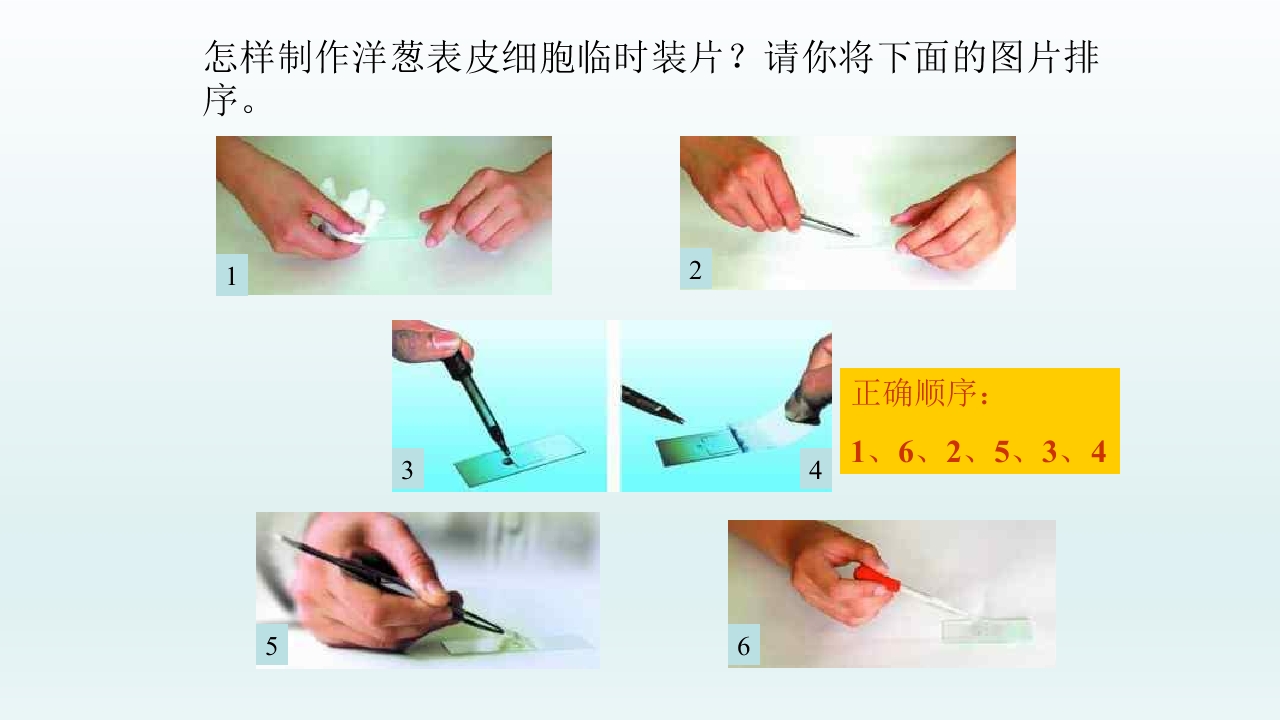 怎样制作洋葱表皮细胞临时装片？请你将下面的图片排序。

1

2

3

4

正确顺序：

1、6、2、5、3、4

5

6