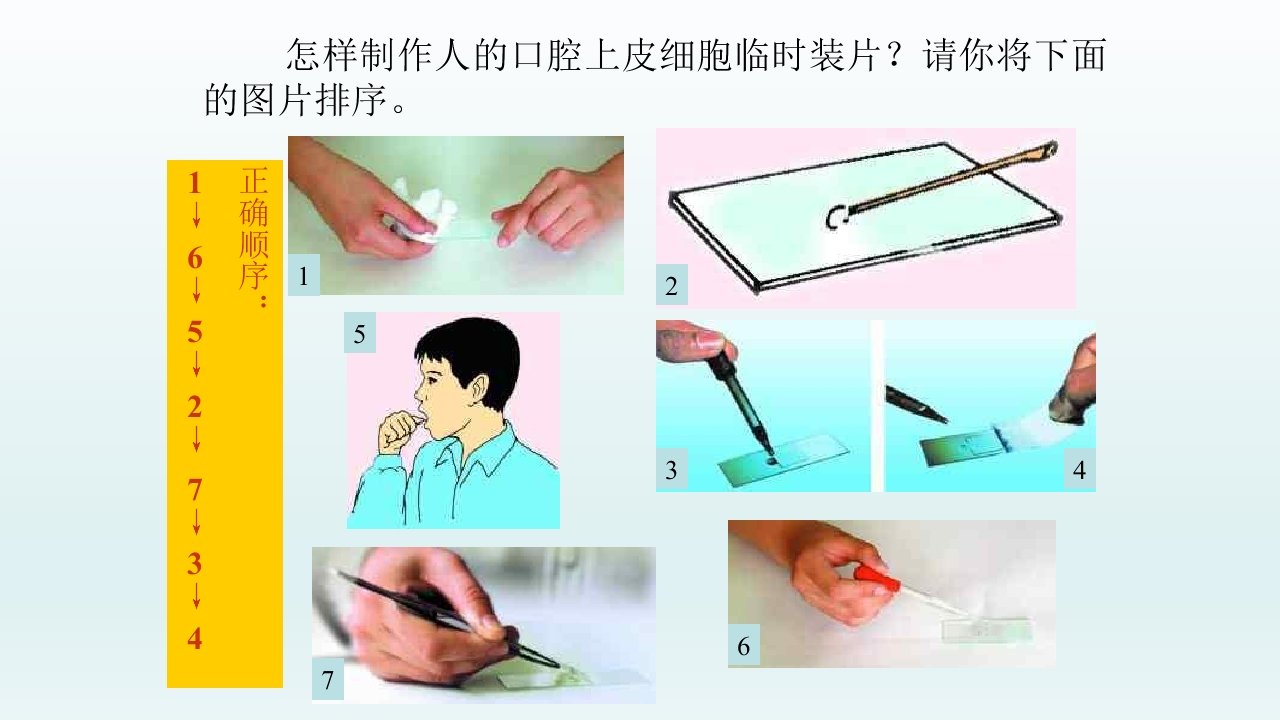 怎样制作人的口腔上皮细胞临时装片？请你将下面的图片排序。

正确顺序：

1
↓
6
↓
5
↓
2
↓
7
↓
3
↓
4

1

2

5

3

4

7

6