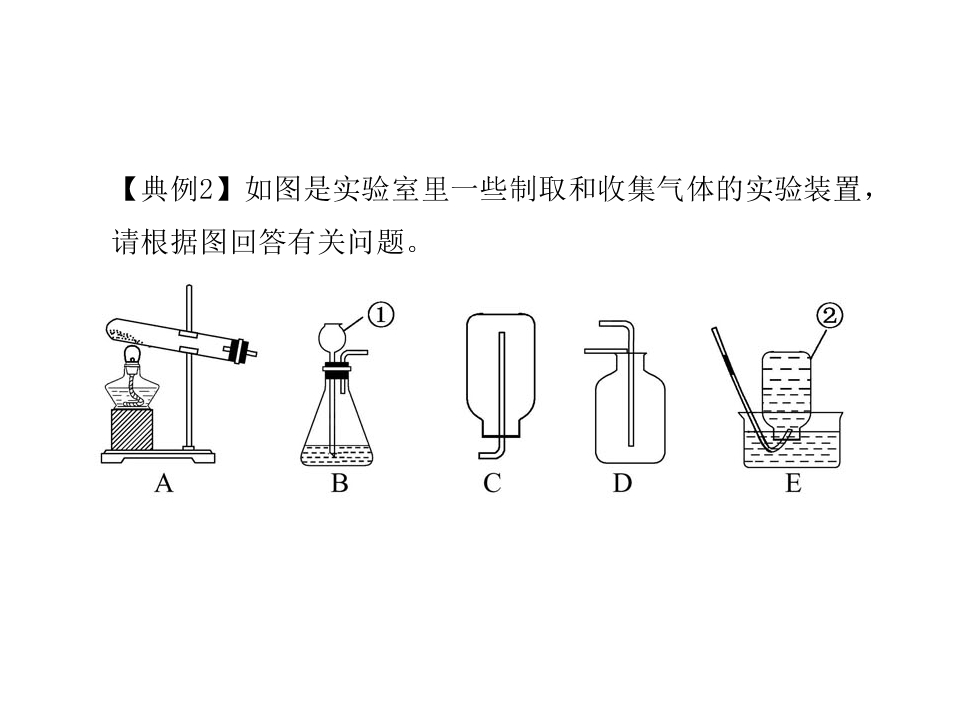 【典例2】如图是实验室里一些制取和收集气体的实验装置，请根据图回答有关问题。

①

②

A B C D E