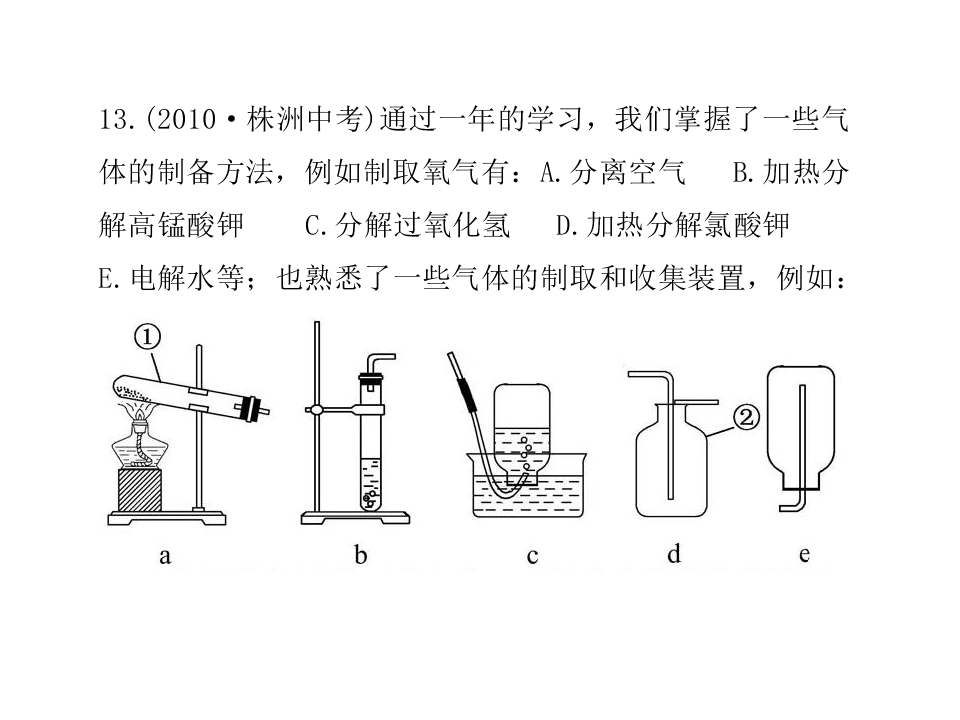 13.(2010·株洲中考)通过一年的学习，我们掌握了一些气体的制备方法，例如制取氧气有：A.分离空气　B.加热分解高锰酸钾　C.分解过氧化氢　D.加热分解氯酸钾　E.电解水等；也熟悉了一些气体的制取和收集装置，例如：

①

②

a　b　c　d　e