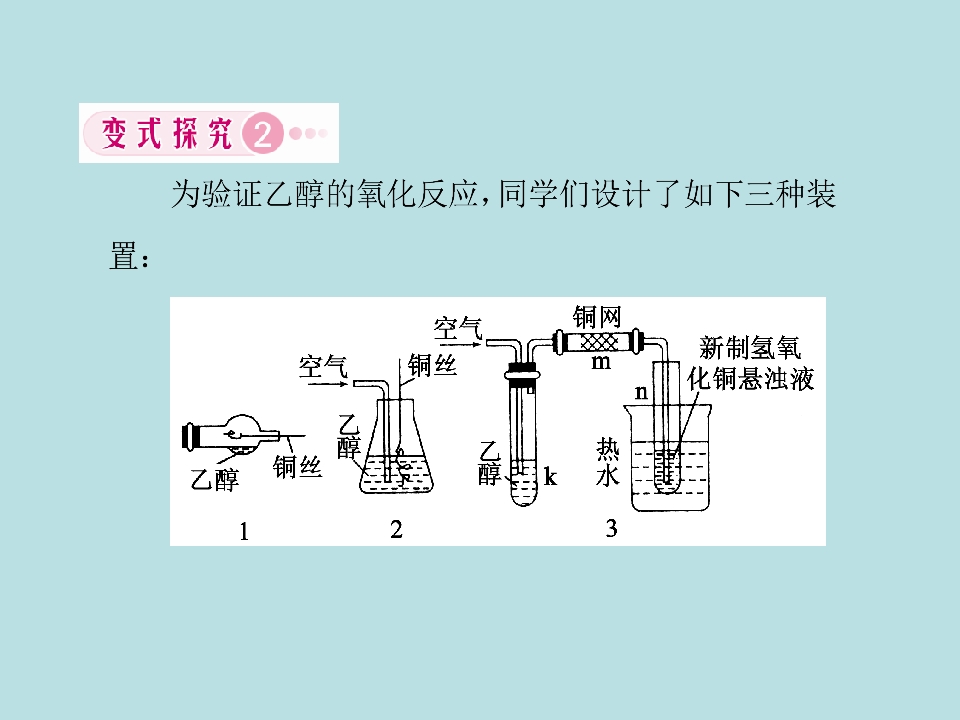 变式探究 2

为验证乙醇的氧化反应，同学们设计了如下三种装置：

乙醇
铜丝
1

空气
铜丝
乙醇
2

空气
铜网
m
新制氢氧化铜悬浊液
n
乙醇
k
热水
3