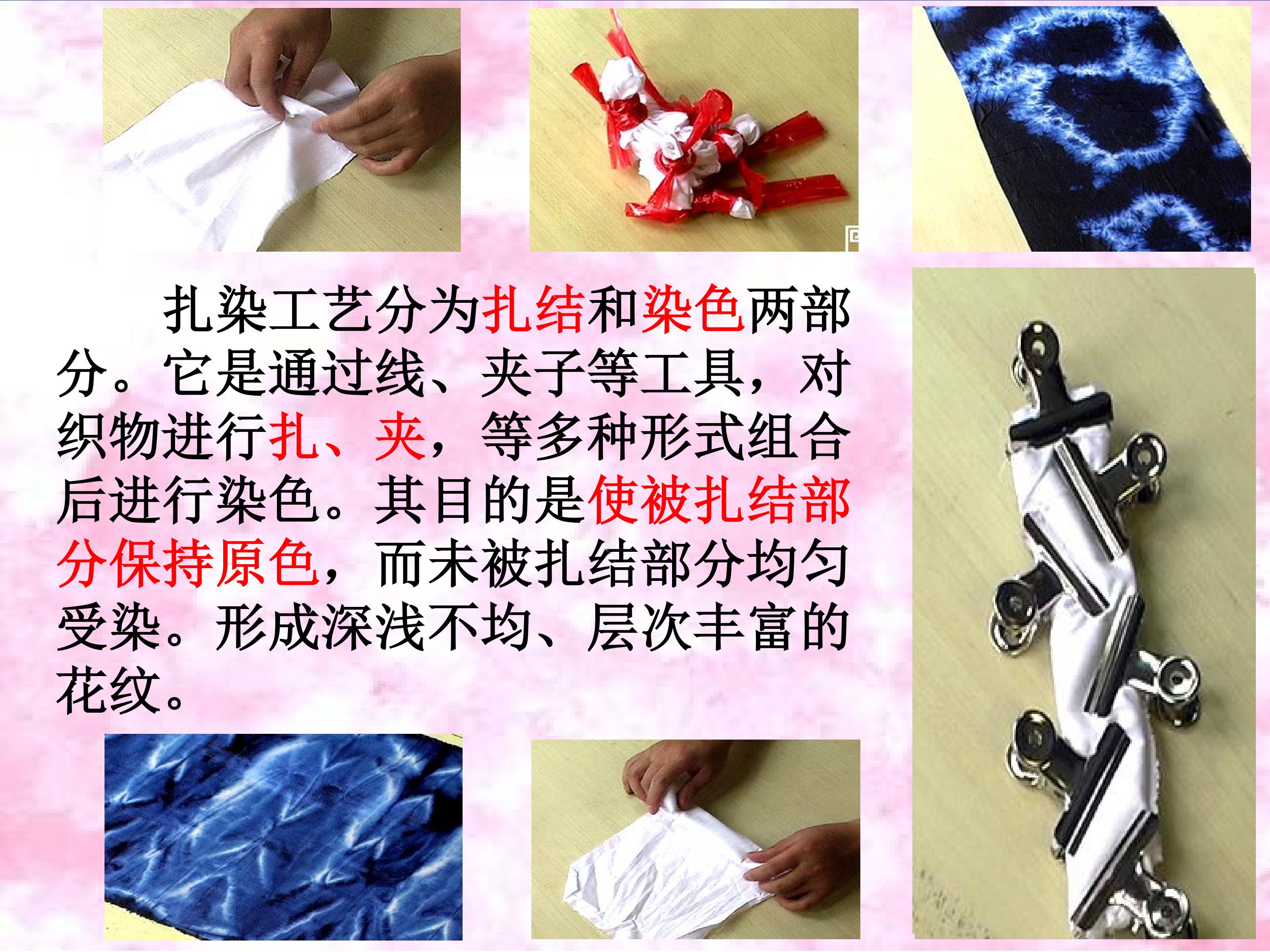 扎染工艺分为扎结和染色两部分。它是通过线、夹子等工具，对织物进行扎、夹，等多种形式组合后进行染色。其目的是使被扎结部分保持原色，而未被扎结部分均匀受染。形成深浅不均、层次丰富的花纹。