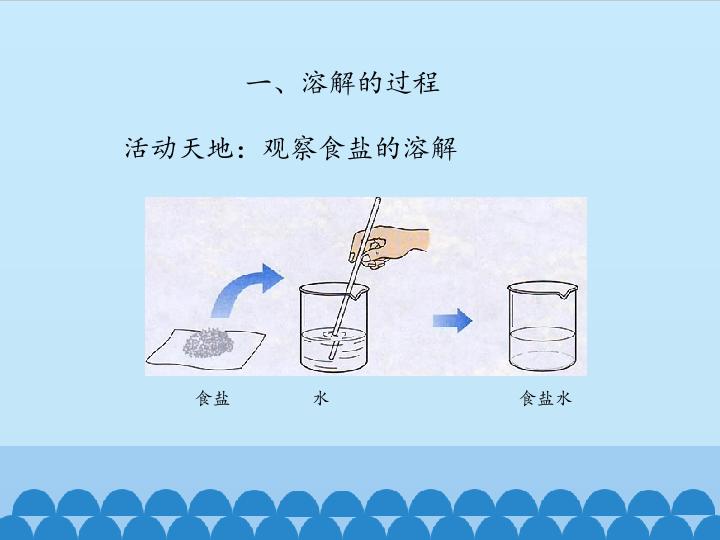 一、溶解的过程

活动天地：观察食盐的溶解

食盐 水 食盐水