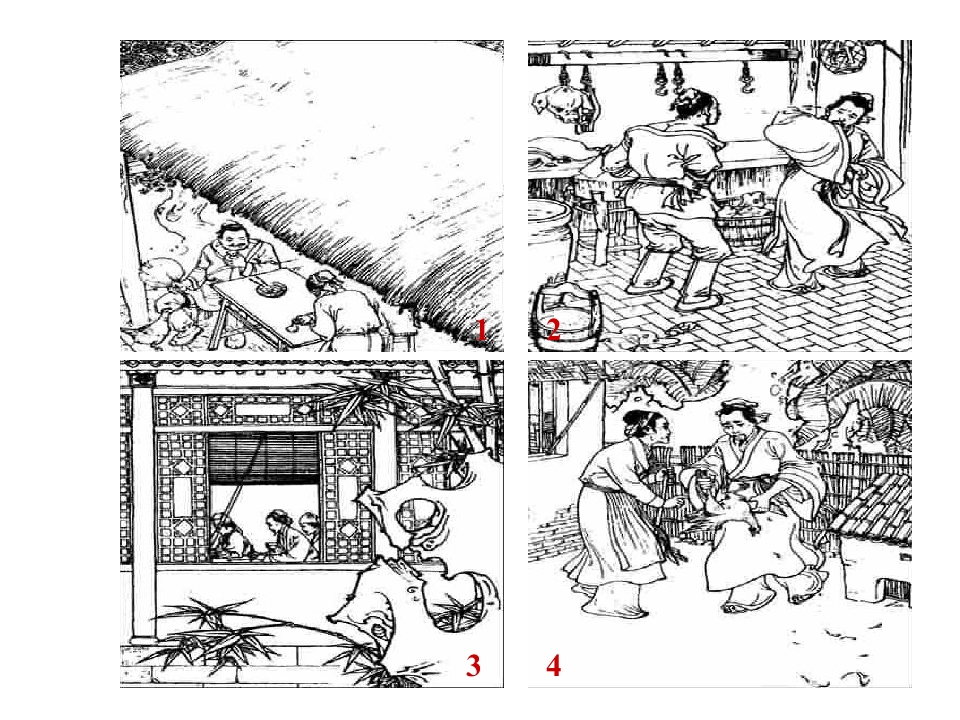 1
2
3
4