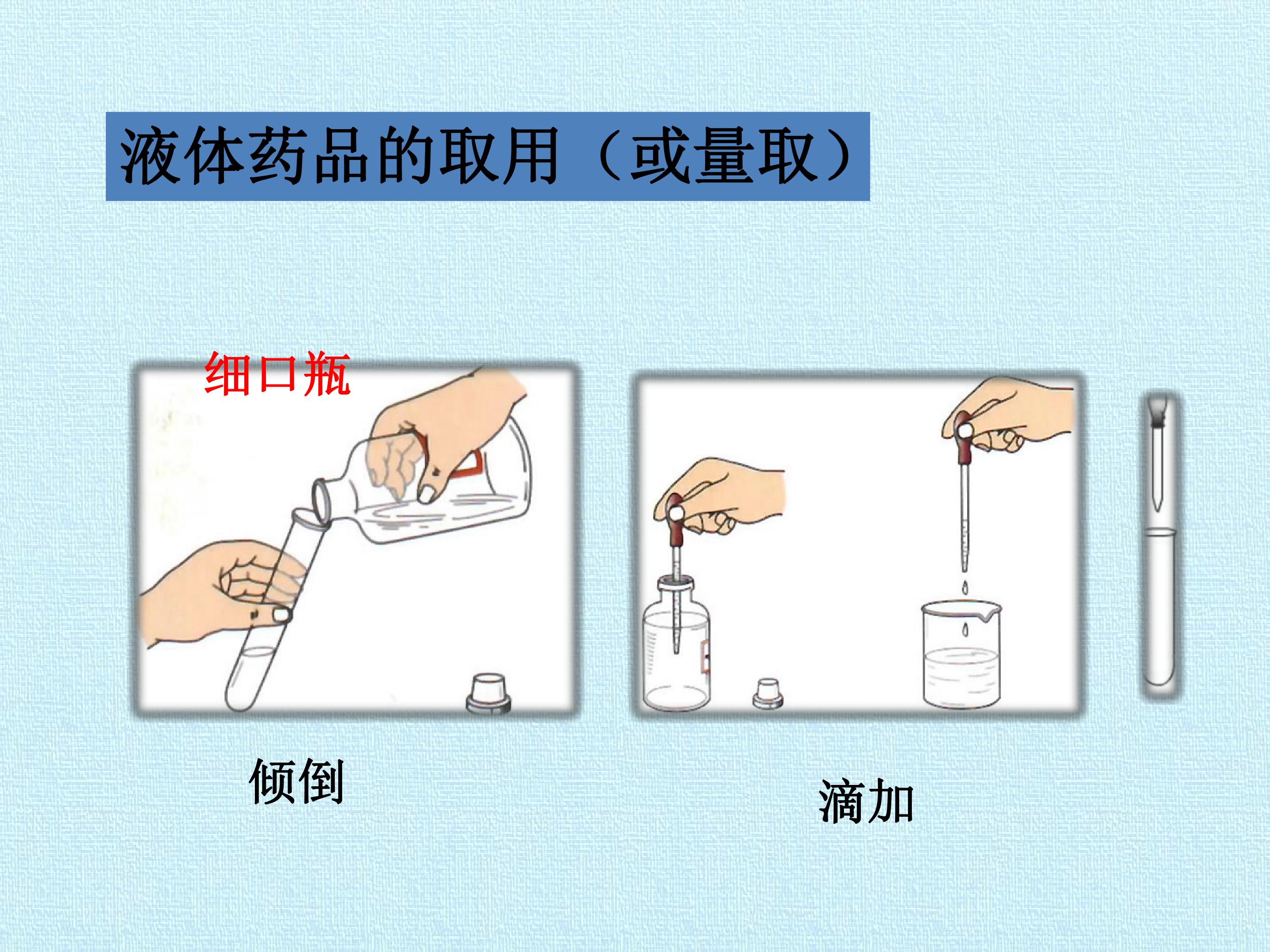 液体药品的取用（或量取）

细口瓶

倾倒

滴加