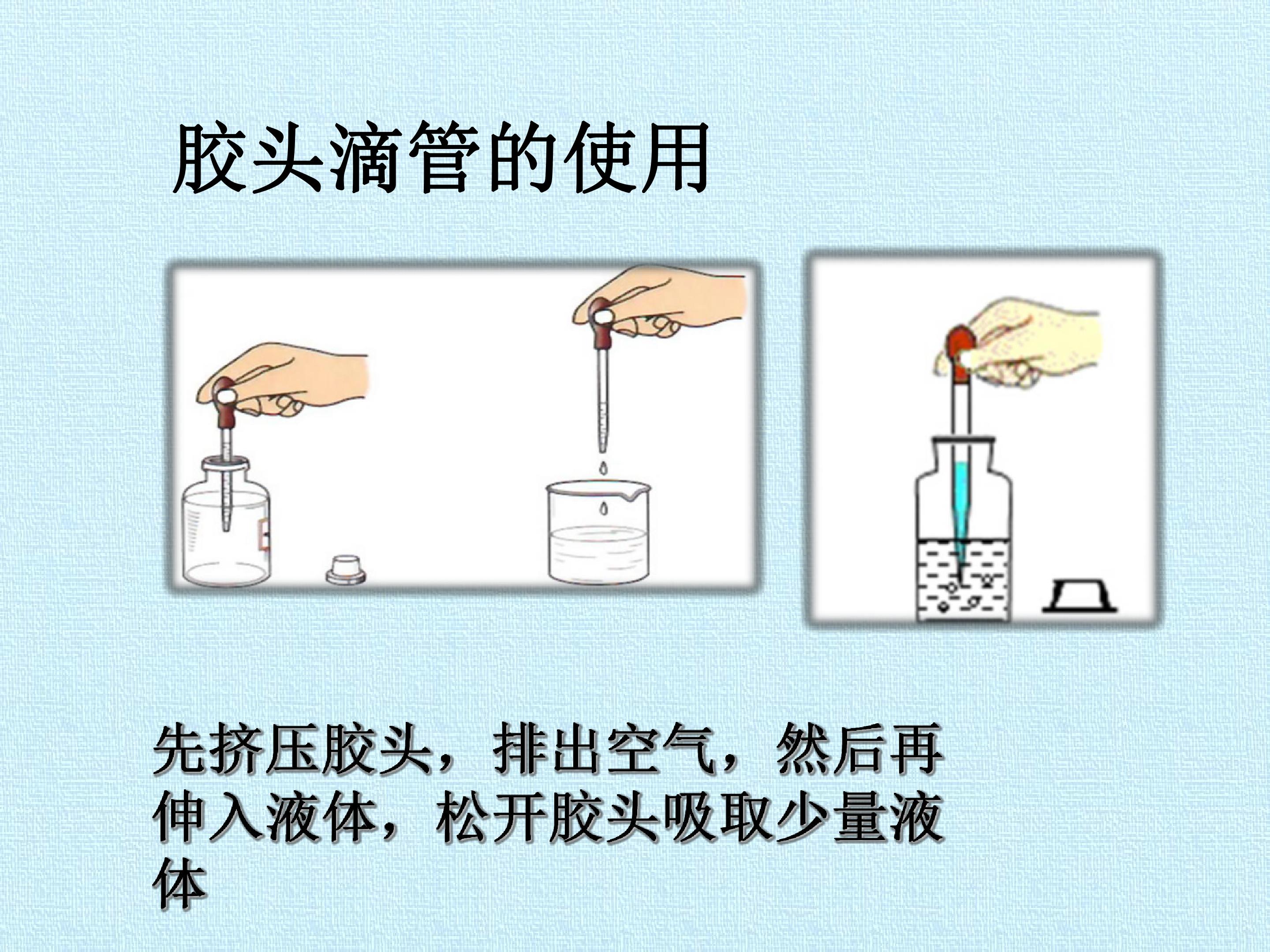 胶头滴管的使用

先挤压胶头，排出空气，然后再伸入液体，松开胶头吸取少量液体