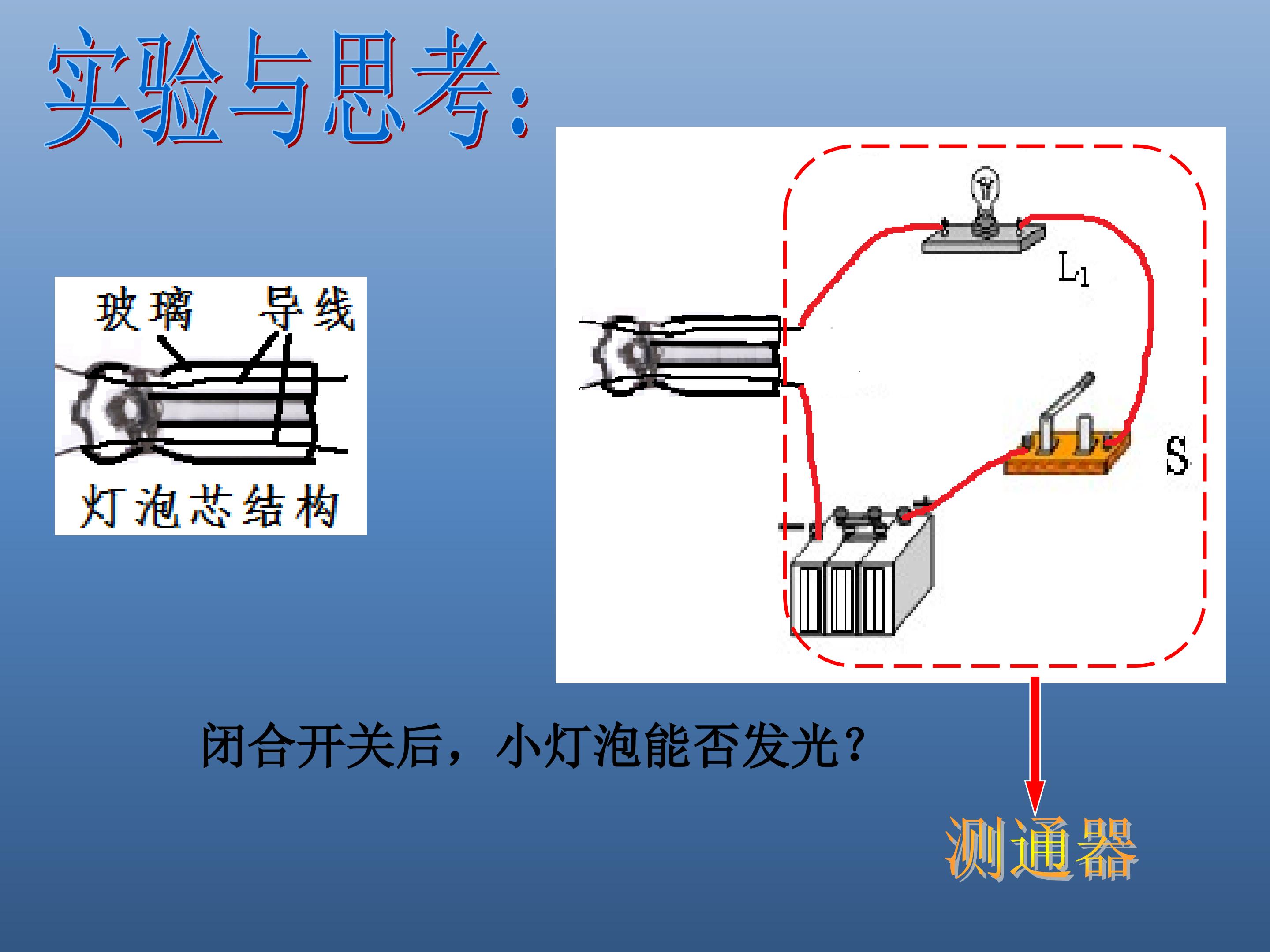 实验与思考:

玻璃 导线

灯泡芯结构

$L_1$

S

闭合开关后，小灯泡能否发光?

测通器