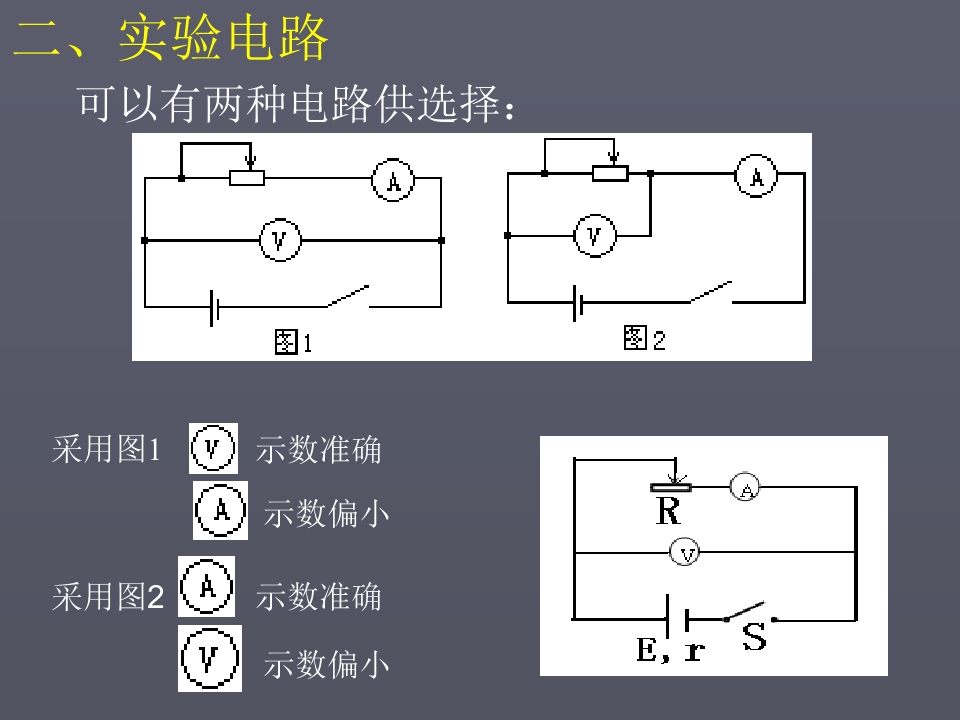 二、实验电路

可以有两种电路供选择：

A

V

图1

A

V

图2

采用图1 V 示数准确

A 示数偏小

采用图2 A 示数准确

V 示数偏小

R

A

V

E, r

S