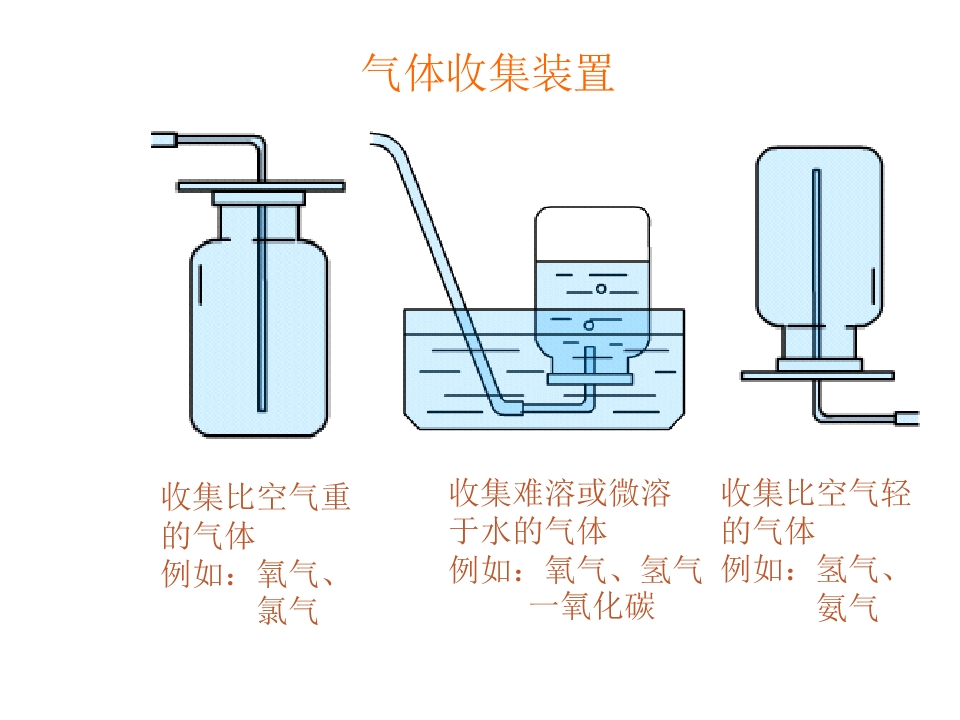 气体收集装置

收集比空气重的气体
例如：氧气、
氯气

收集难溶或微溶于水的气体
例如：氧气、氢气
一氧化碳

收集比空气轻的气体
例如：氢气、
氨气