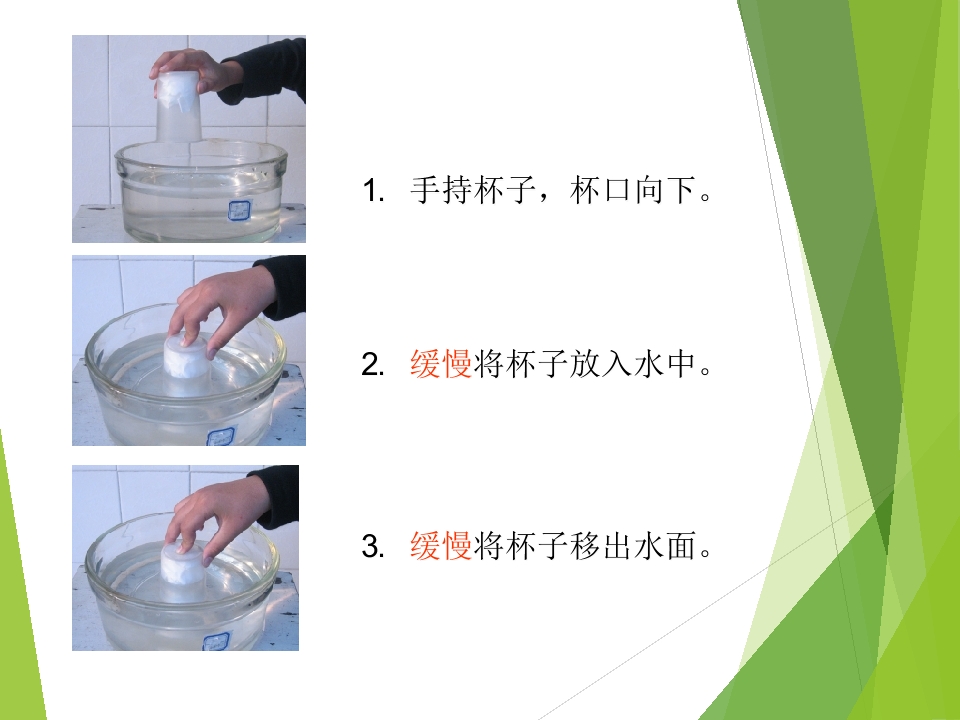 1. 手持杯子，杯口向下。

2. 缓慢将杯子放入水中。

3. 缓慢将杯子移出水面。