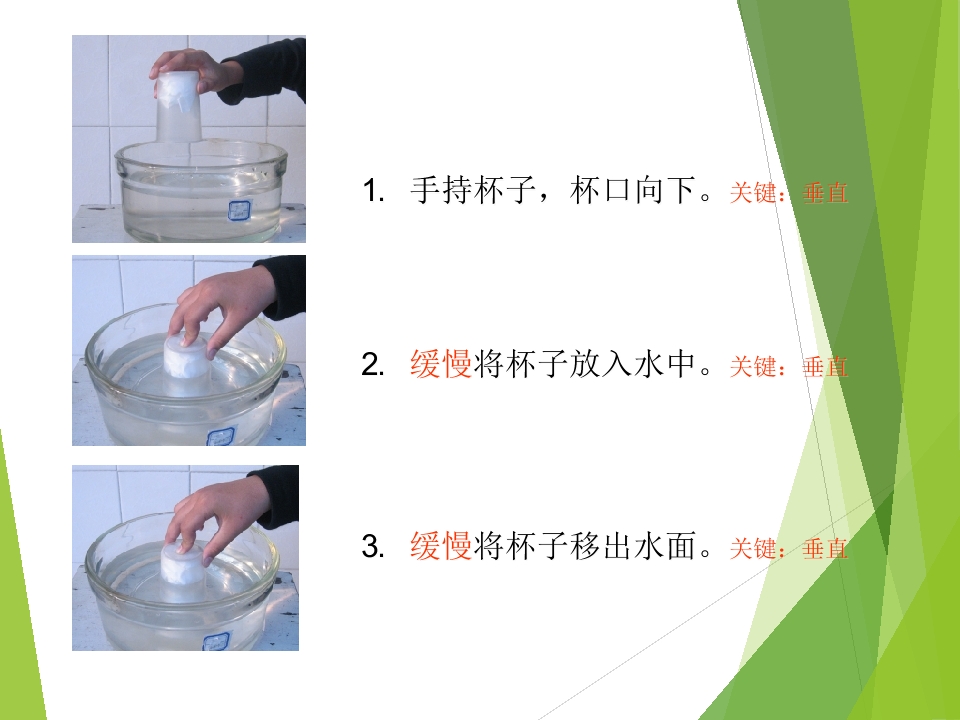 1. 手持杯子，杯口向下。关键：垂直

2. 缓慢将杯子放入水中。关键：垂直

3. 缓慢将杯子移出水面。关键：垂直