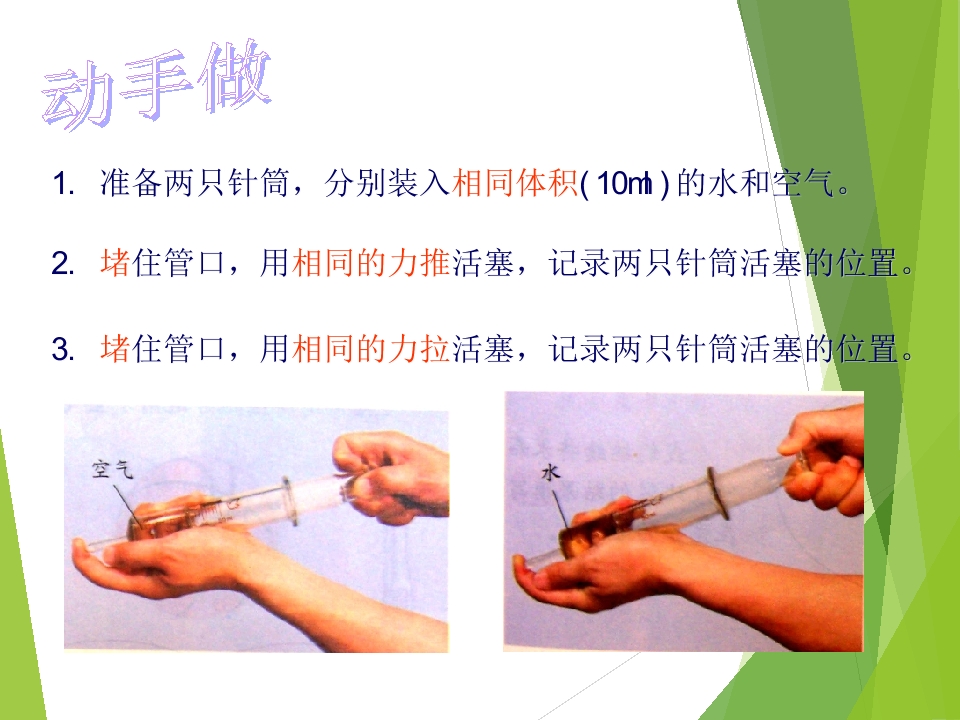 动手做

1. 准备两只针筒，分别装入相同体积(10ml)的水和空气。

2. 堵住管口，用相同的力推活塞，记录两只针筒活塞的位置。

3. 堵住管口，用相同的力拉活塞，记录两只针筒活塞的位置。

空气

水