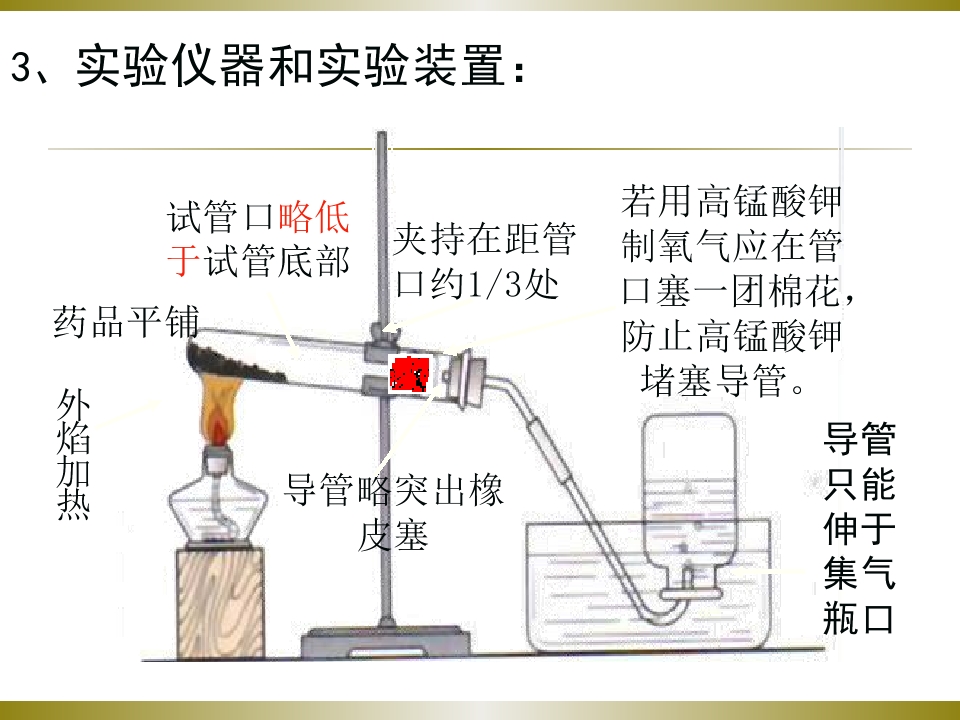 3、实验仪器和实验装置：

试管口略低于试管底部

夹持在距管口约1/3处

若用高锰酸钾制氧气应在管口塞一团棉花，防止高锰酸钾堵塞导管。

药品平铺

外焰加热

导管略突出橡皮塞

导管只能伸于集气瓶口