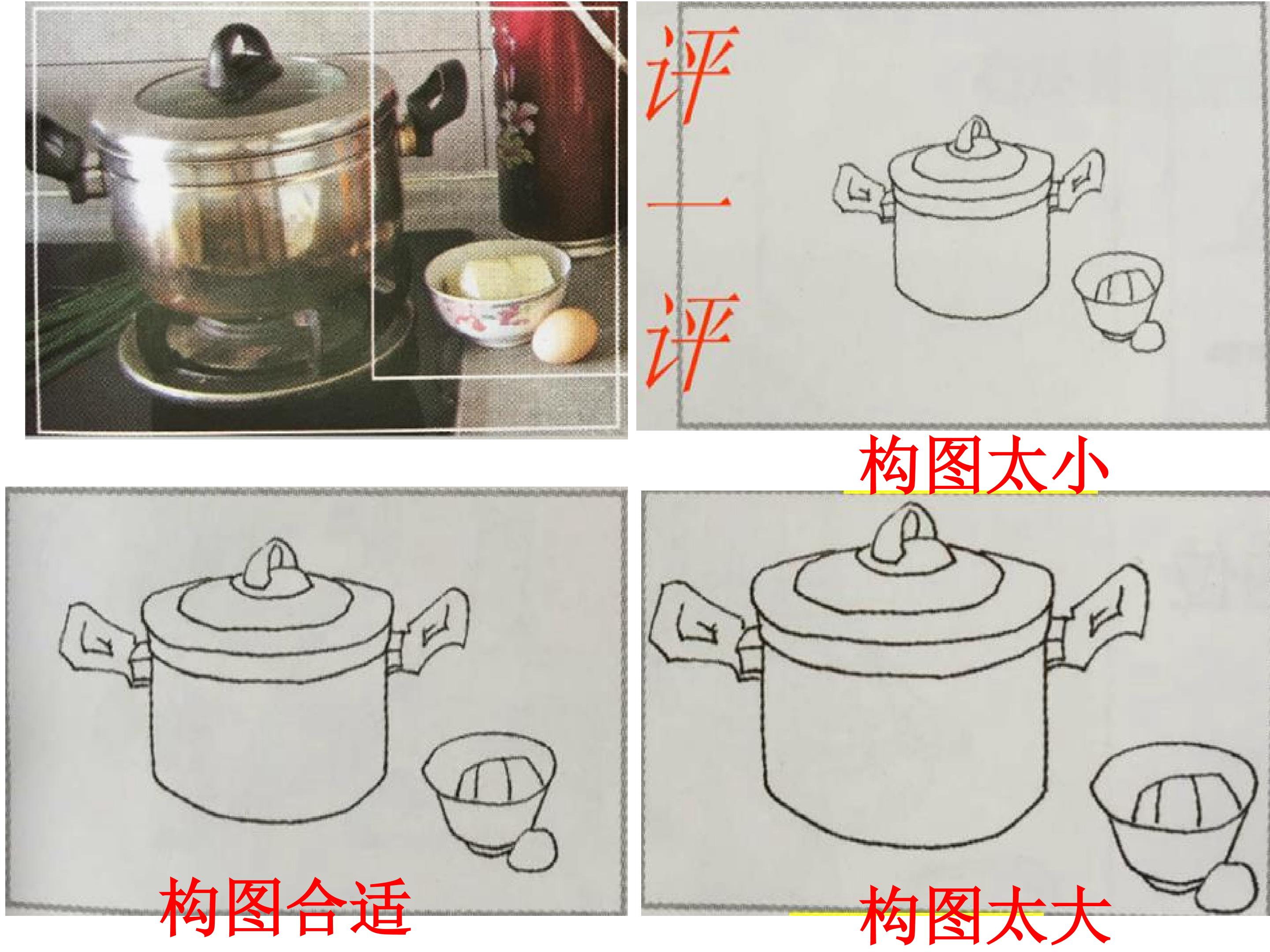 评一评

构图太小

构图合适

构图太大