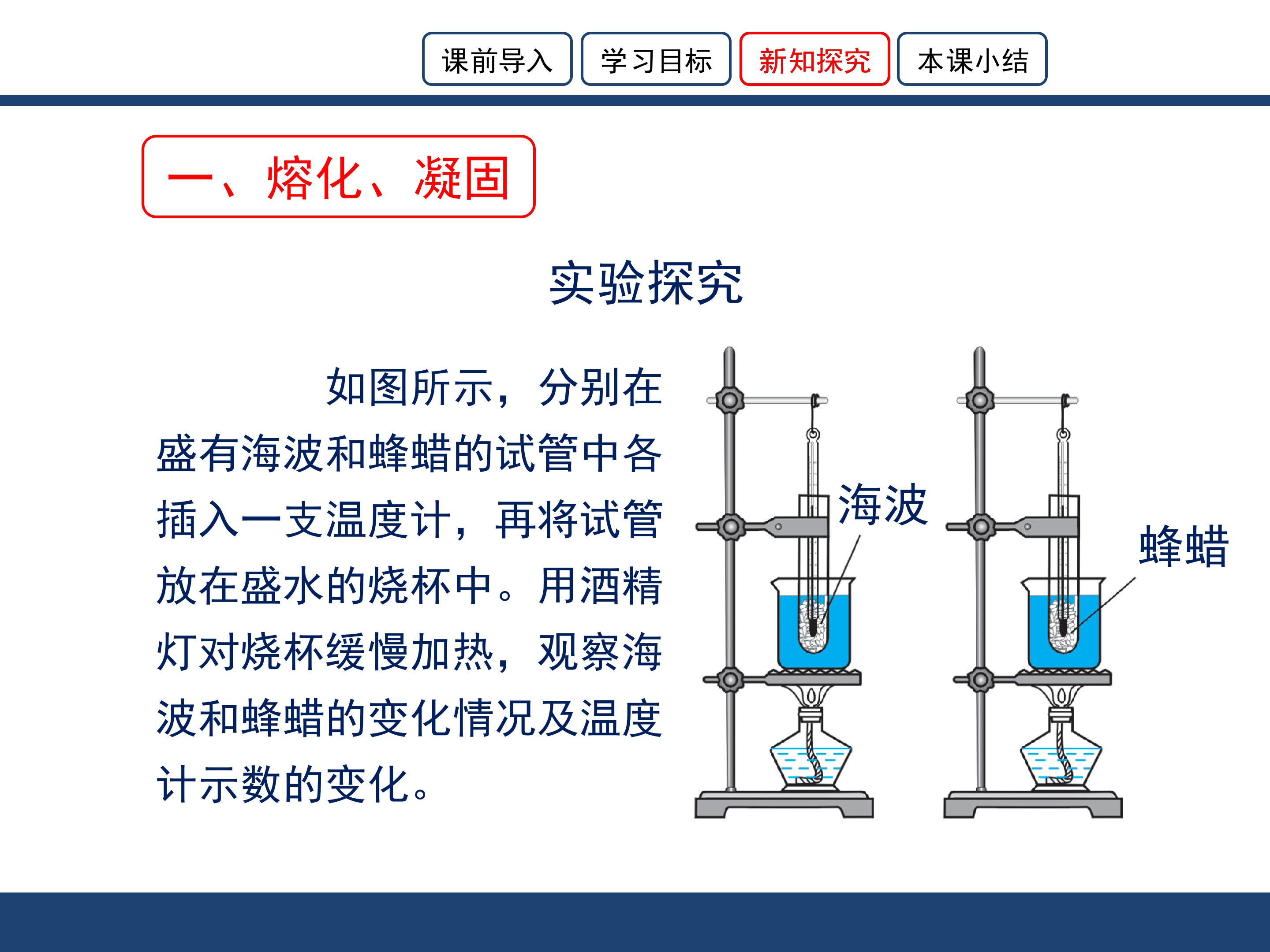 课前导入 学习目标 新知探究 本课小结

一、熔化、凝固

实验探究

如图所示，分别在盛有海波和蜂蜡的试管中各插入一支温度计，再将试管放在盛水的烧杯中。用酒精灯对烧杯缓慢加热，观察海波和蜂蜡的变化情况及温度计示数的变化。

海波

蜂蜡