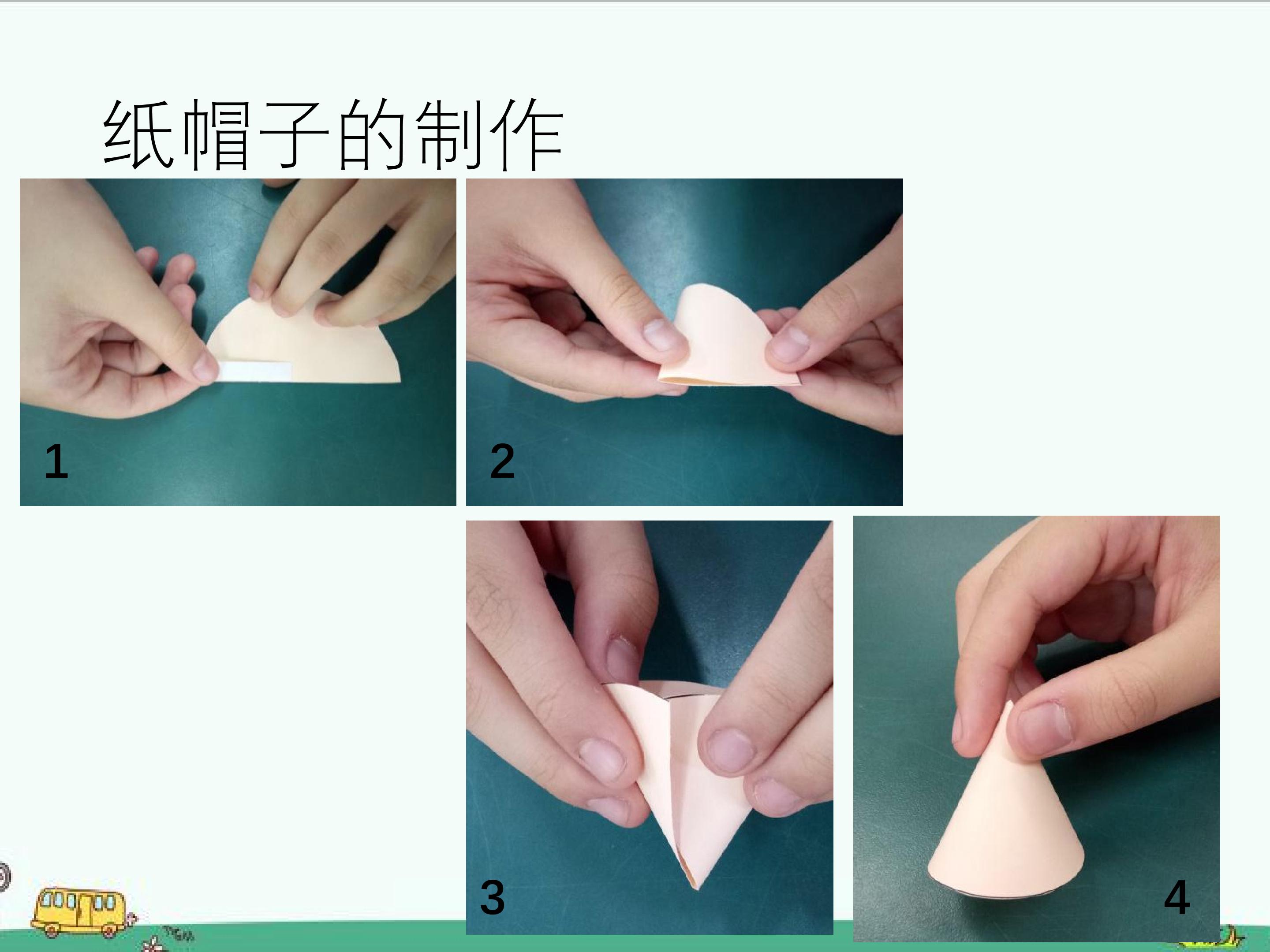 纸帽子的制作

1

2

3

4