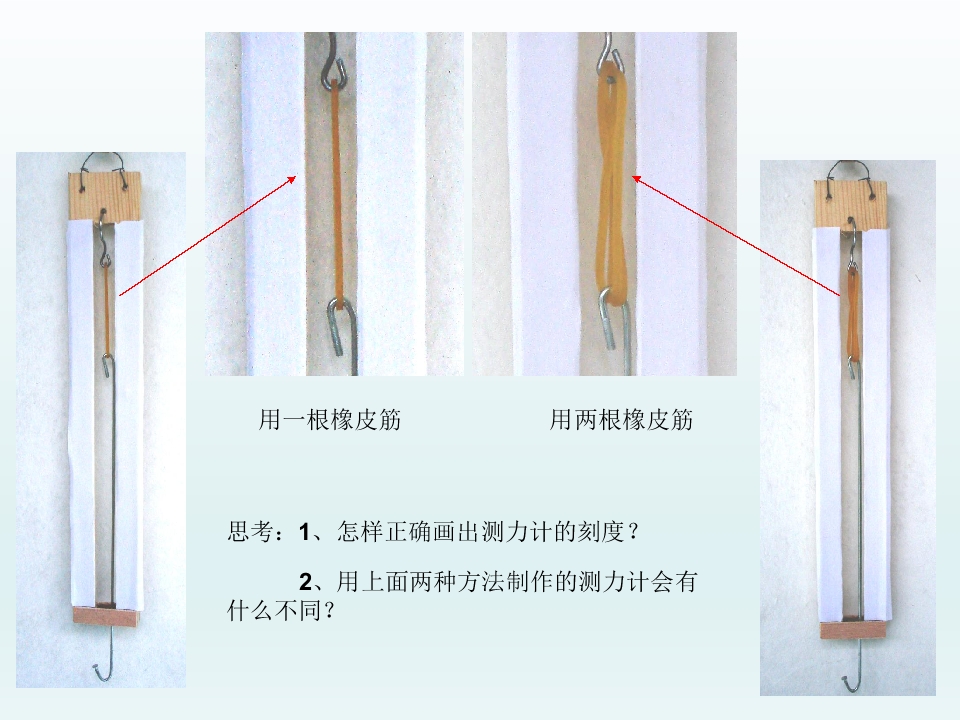 用一根橡皮筋

用两根橡皮筋

思考：1、怎样正确画出测力计的刻度？

2、用上面两种方法制作的测力计会有什么不同？