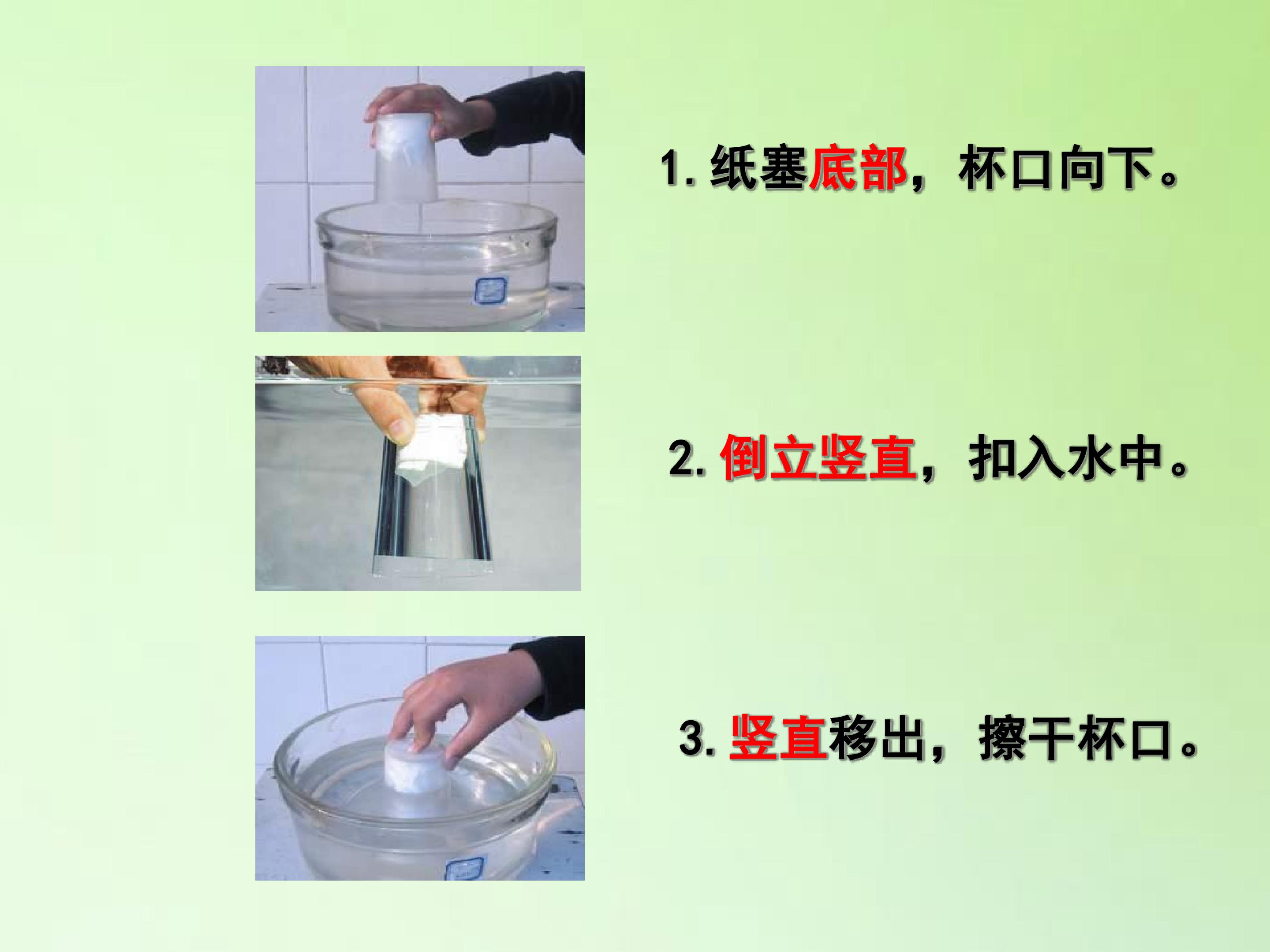 1. 纸塞底部，杯口向下。

2. 倒立竖直，扣入水中。

3. 竖直移出，擦干杯口。