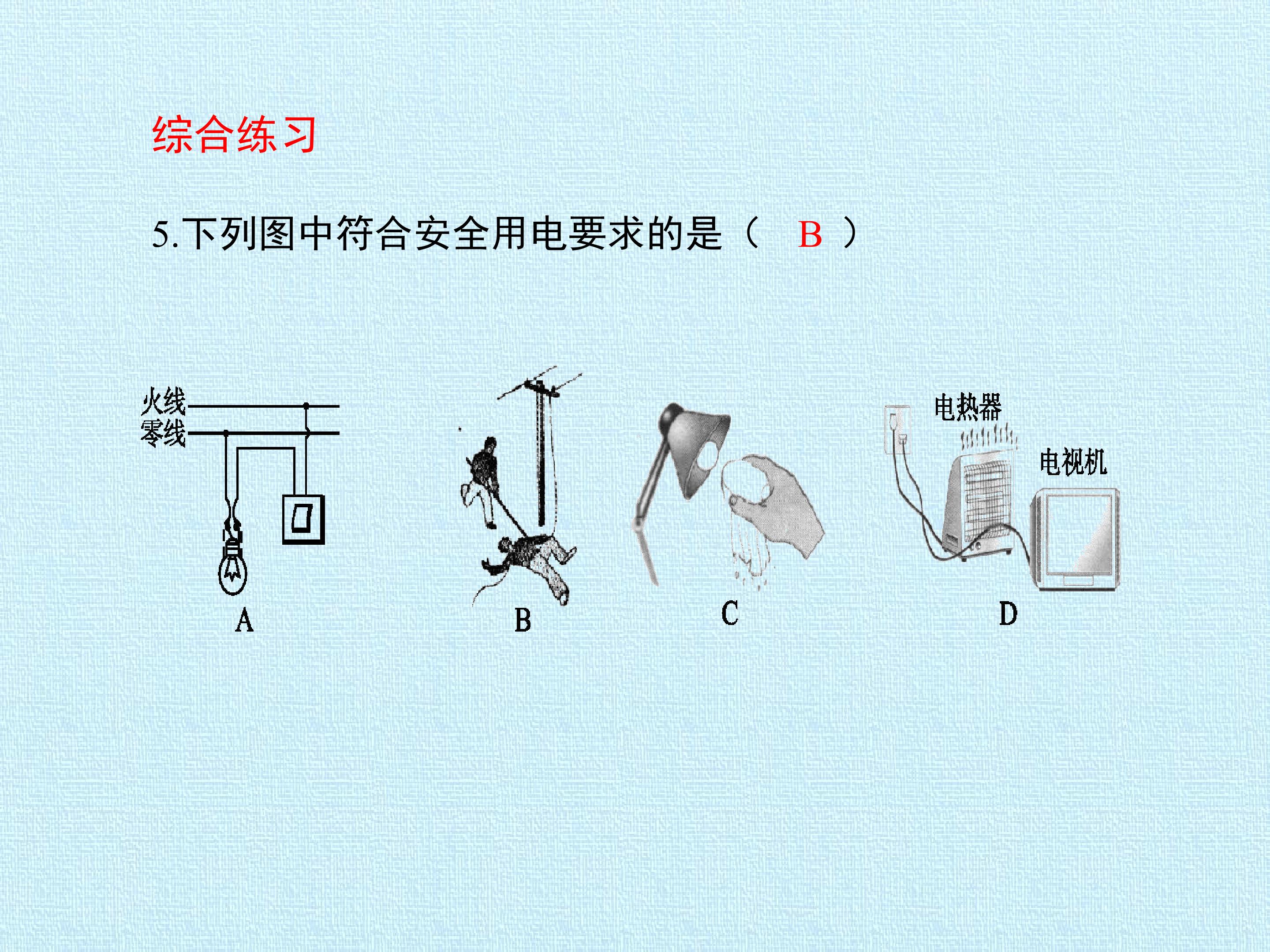 综合练习

5.下列图中符合安全用电要求的是（　B　）

火线
零线

A

B

C

电热器
电视机

D