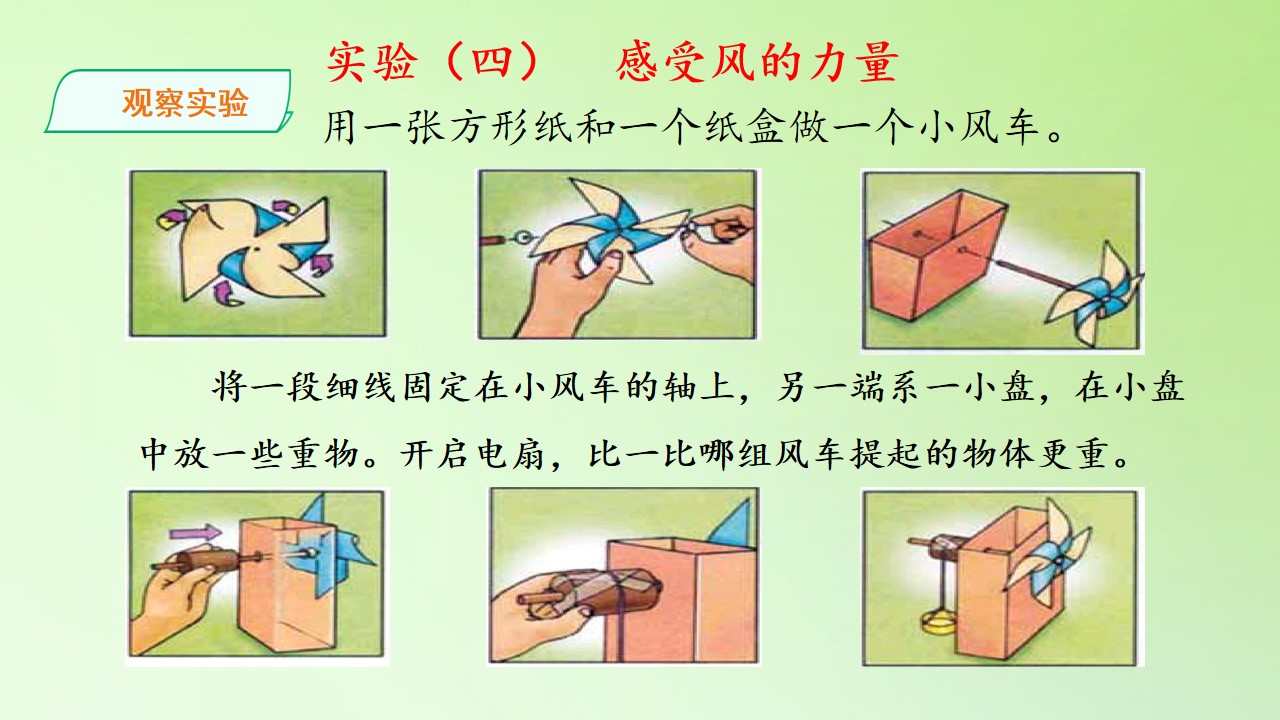 实验（四）　感受风的力量

观察实验

用一张方形纸和一个纸盒做一个小风车。

将一段细线固定在小风车的轴上，另一端系一小盘，在小盘中放一些重物。开启电扇，比一比哪组风车提起的物体更重。