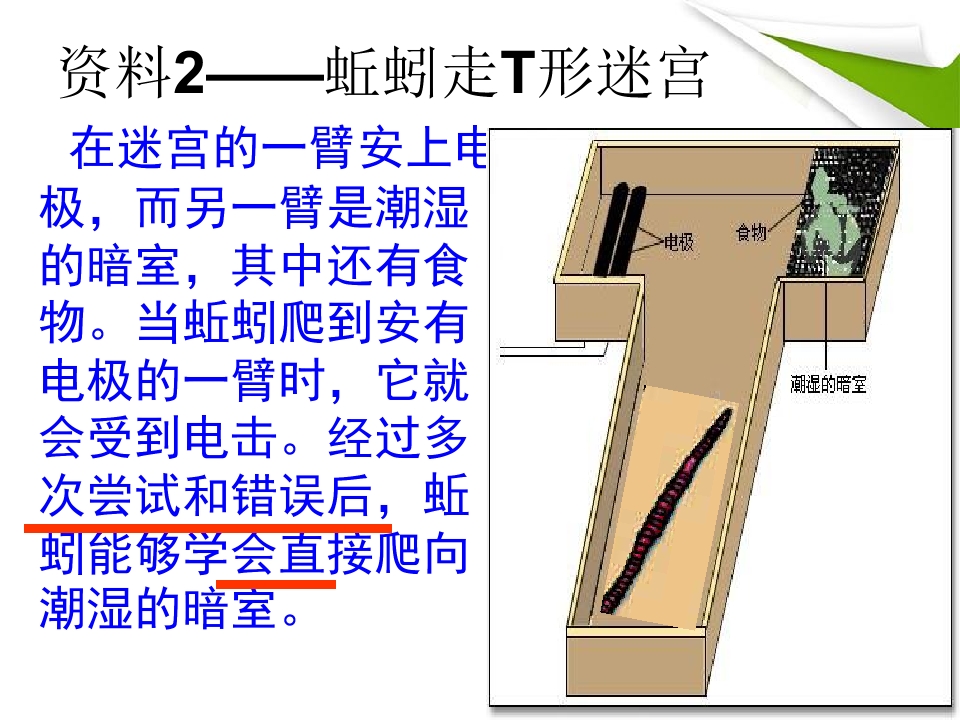 资料2——蚯蚓走T形迷宫

在迷宫的一臂安上电极，而另一臂是潮湿的暗室，其中还有食物。当蚯蚓爬到安有电极的一臂时，它就会受到电击。经过多次尝试和错误后，蚯蚓能够学会直接爬向潮湿的暗室。

电极

食物

潮湿的暗室