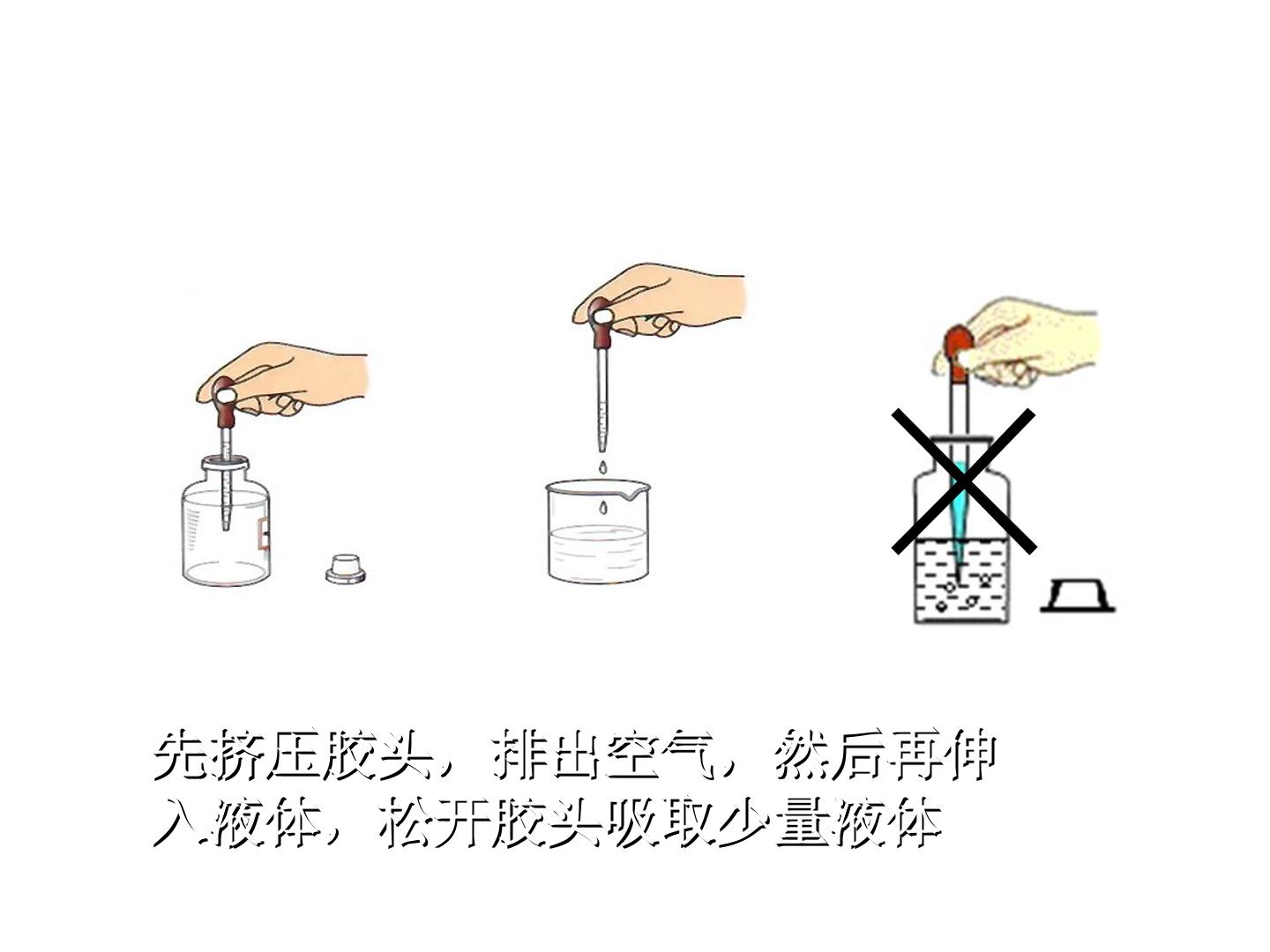 先挤压胶头，排出空气，然后再伸入液体，松开胶头吸取少量液体