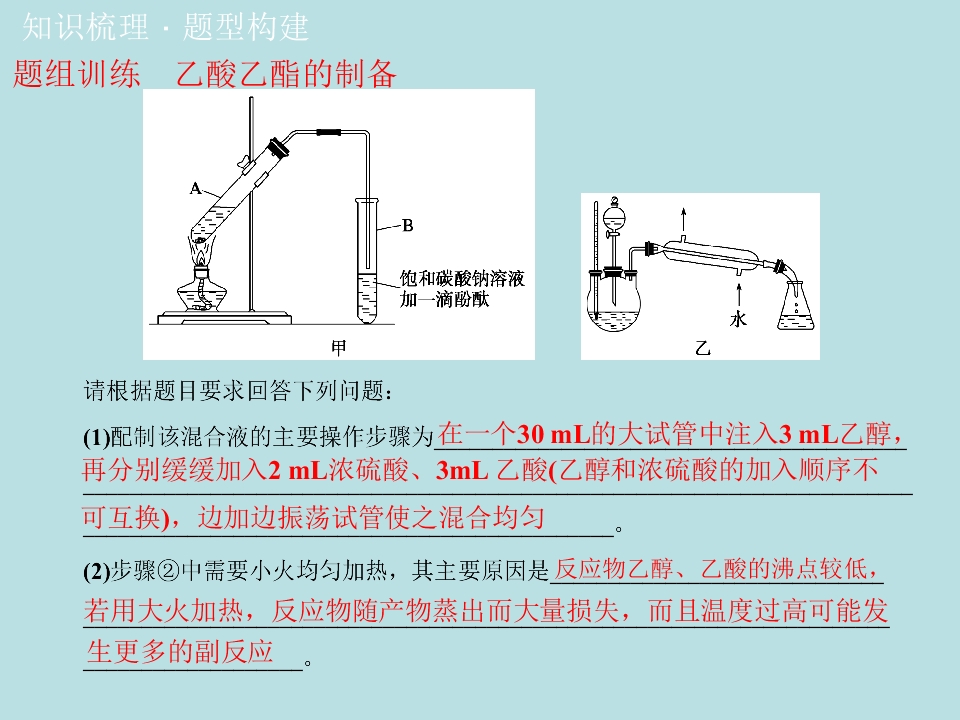 知识梳理 · 题型构建

题组训练　乙酸乙酯的制备

A

B

饱和碳酸钠溶液
加一滴酚酞

甲

水

乙

请根据题目要求回答下列问题：

(1)配制该混合液的主要操作步骤为在一个30 mL的大试管中注入3 mL乙醇，再分别缓缓加入2 mL浓硫酸、3mL 乙酸(乙醇和浓硫酸的加入顺序不可互换)，边加边振荡试管使之混合均匀。

(2)步骤②中需要小火均匀加热，其主要原因是反应物乙醇、乙酸的沸点较低，若用大火加热，反应物随产物蒸出而大量损失，而且温度过高可能发生更多的副反应。