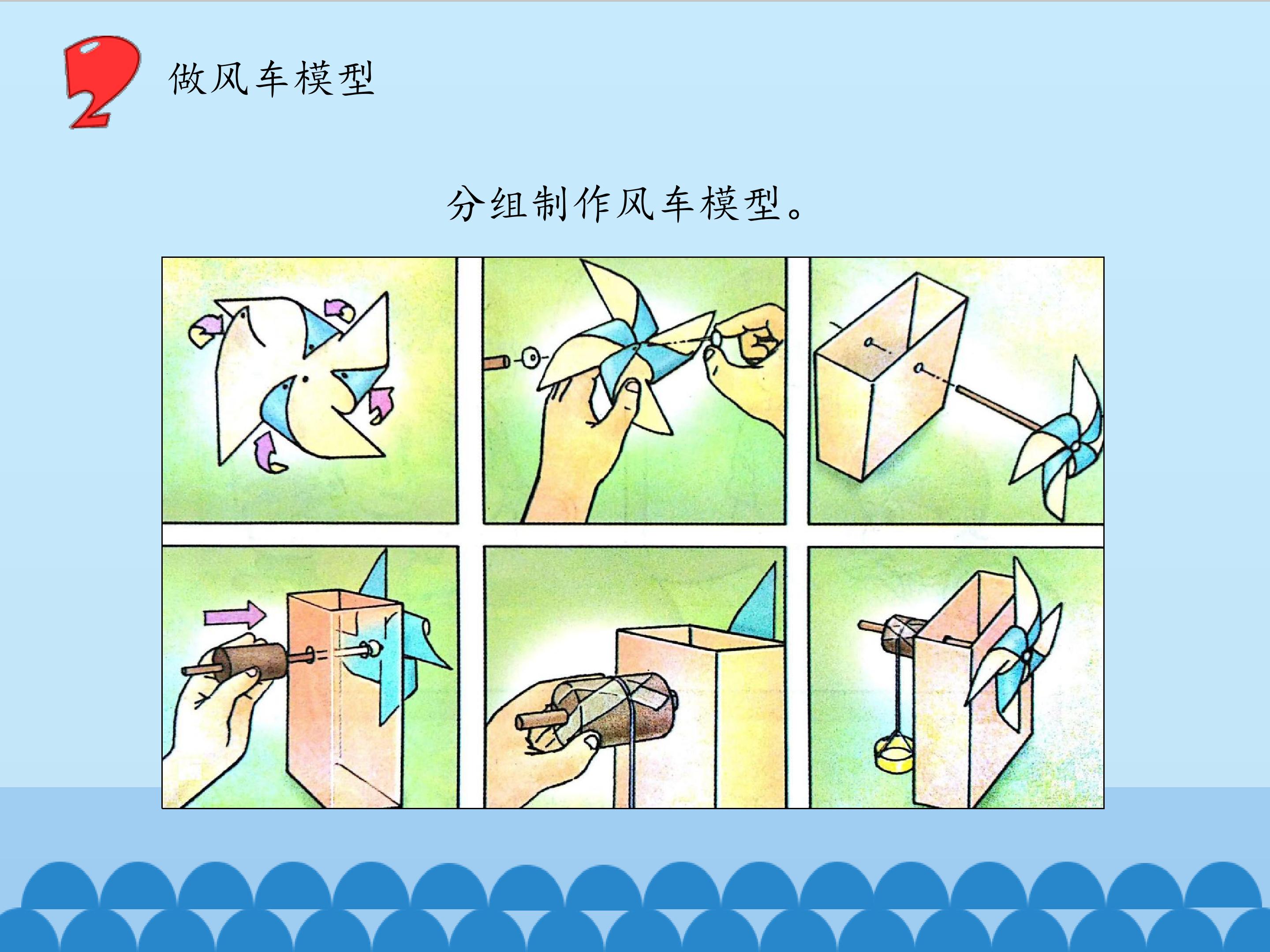 2 做风车模型

分组制作风车模型。