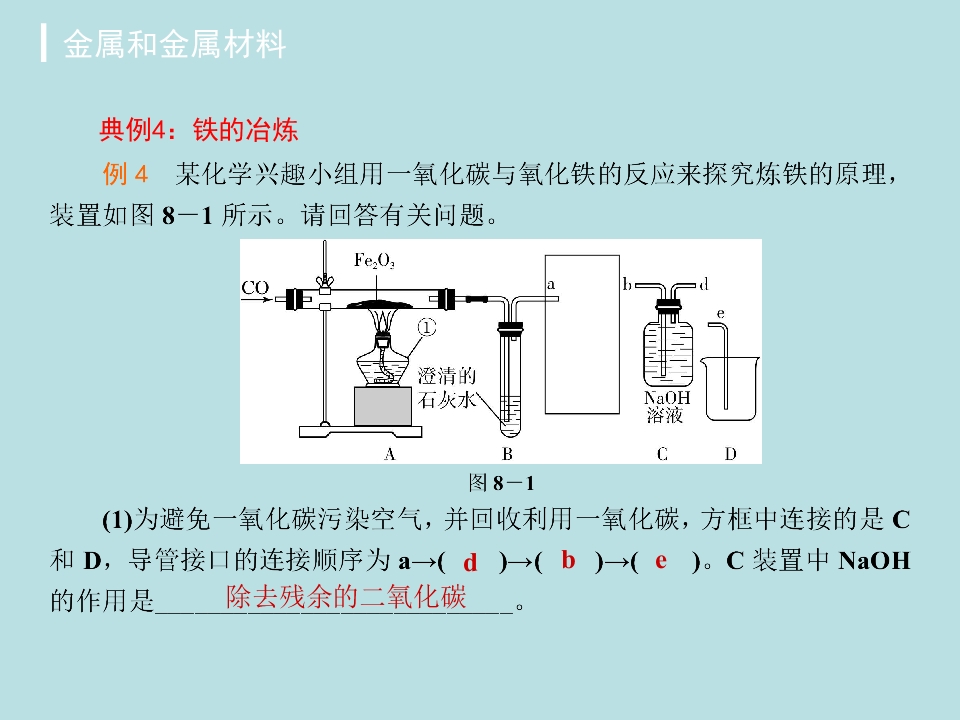 金属和金属材料

典例4：铁的冶炼

例 4　某化学兴趣小组用一氧化碳与氧化铁的反应来探究炼铁的原理，装置如图 8－1 所示。请回答有关问题。

CO
$Fe_2O_3$
①
澄清的石灰水
a
b
d
e
NaOH 溶液
A
B
C
D

图 8－1

(1)为避免一氧化碳污染空气，并回收利用一氧化碳，方框中连接的是 C 和 D，导管接口的连接顺序为 a→( d )→( b )→( e )。C 装置中 NaOH 的作用是　除去残余的二氧化碳　。