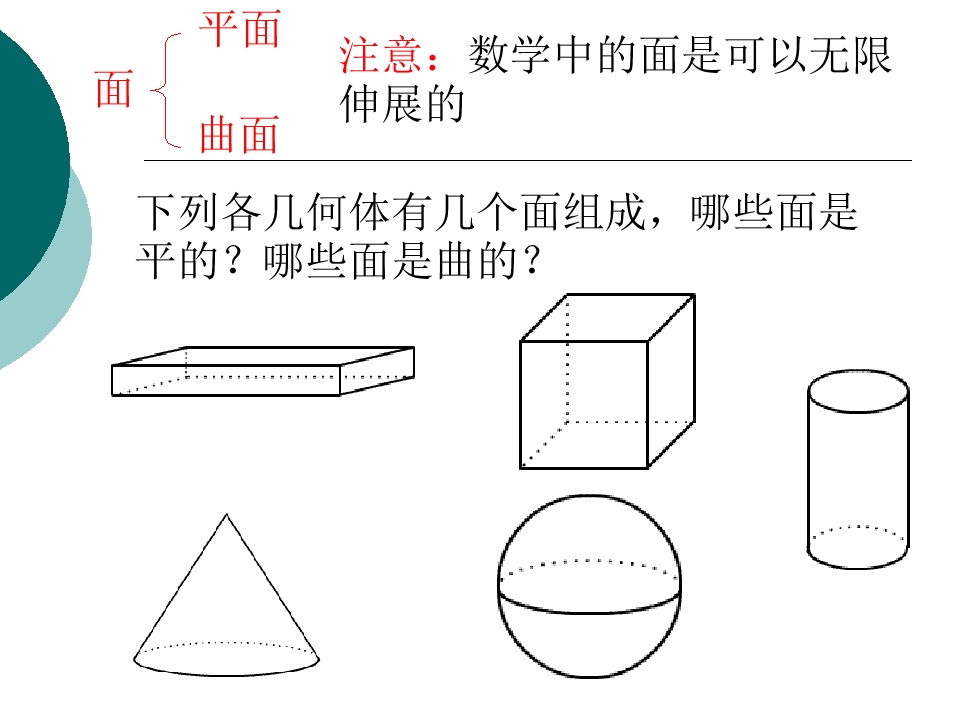 面 平面 曲面

注意：数学中的面是可以无限伸展的

下列各几何体有几个面组成，哪些面是平的？哪些面是曲的？