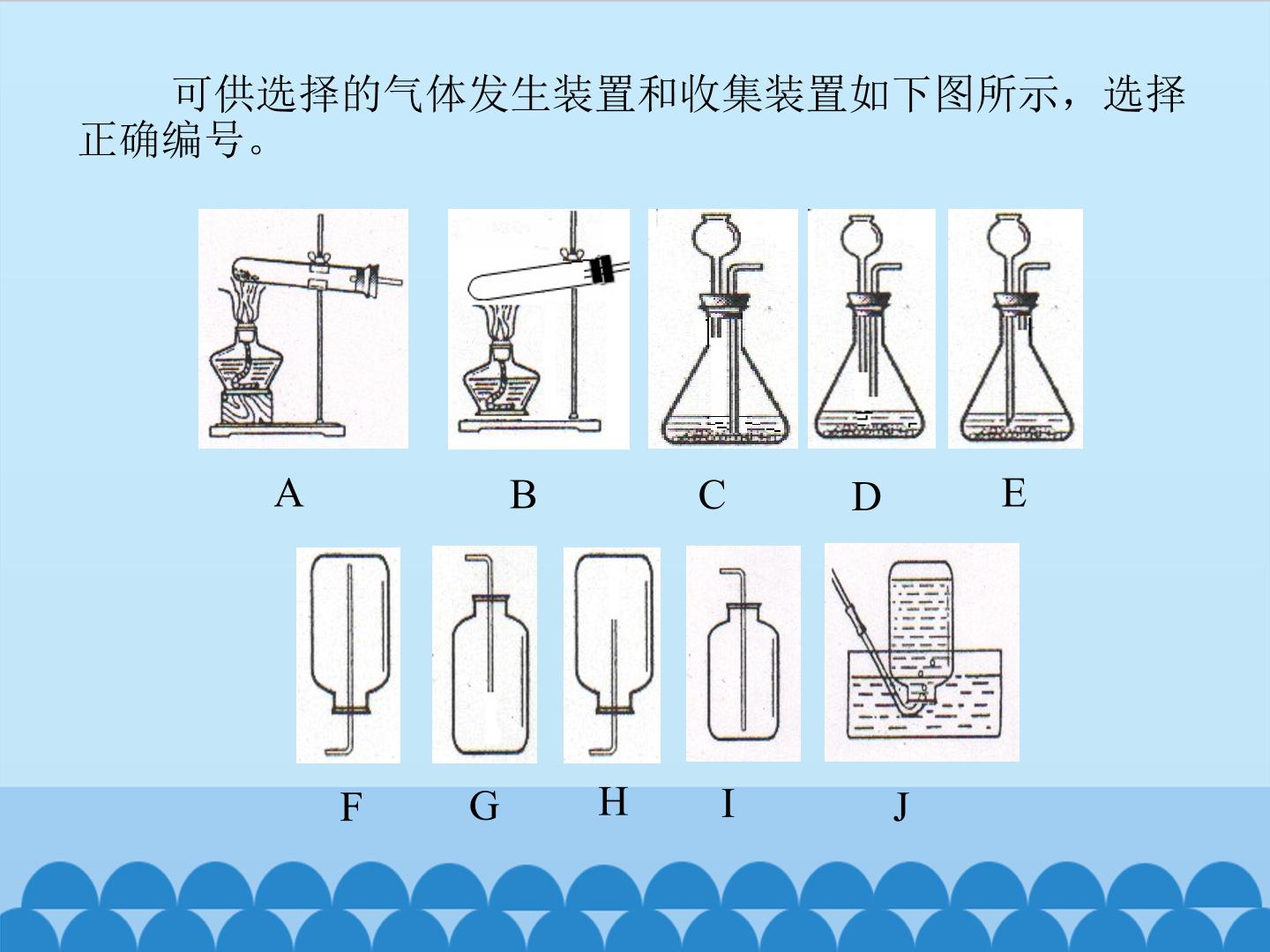 可供选择的气体发生装置和收集装置如下图所示，选择正确编号。

A B C D E

F G H I J