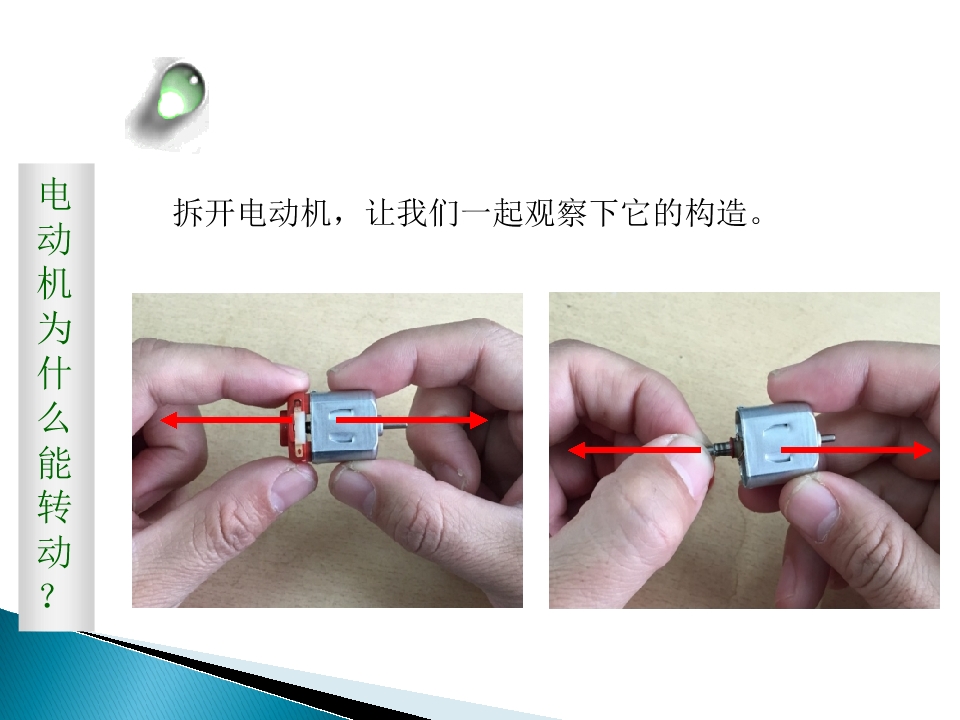 电动机为什么能转动？

拆开电动机，让我们一起观察下它的构造。