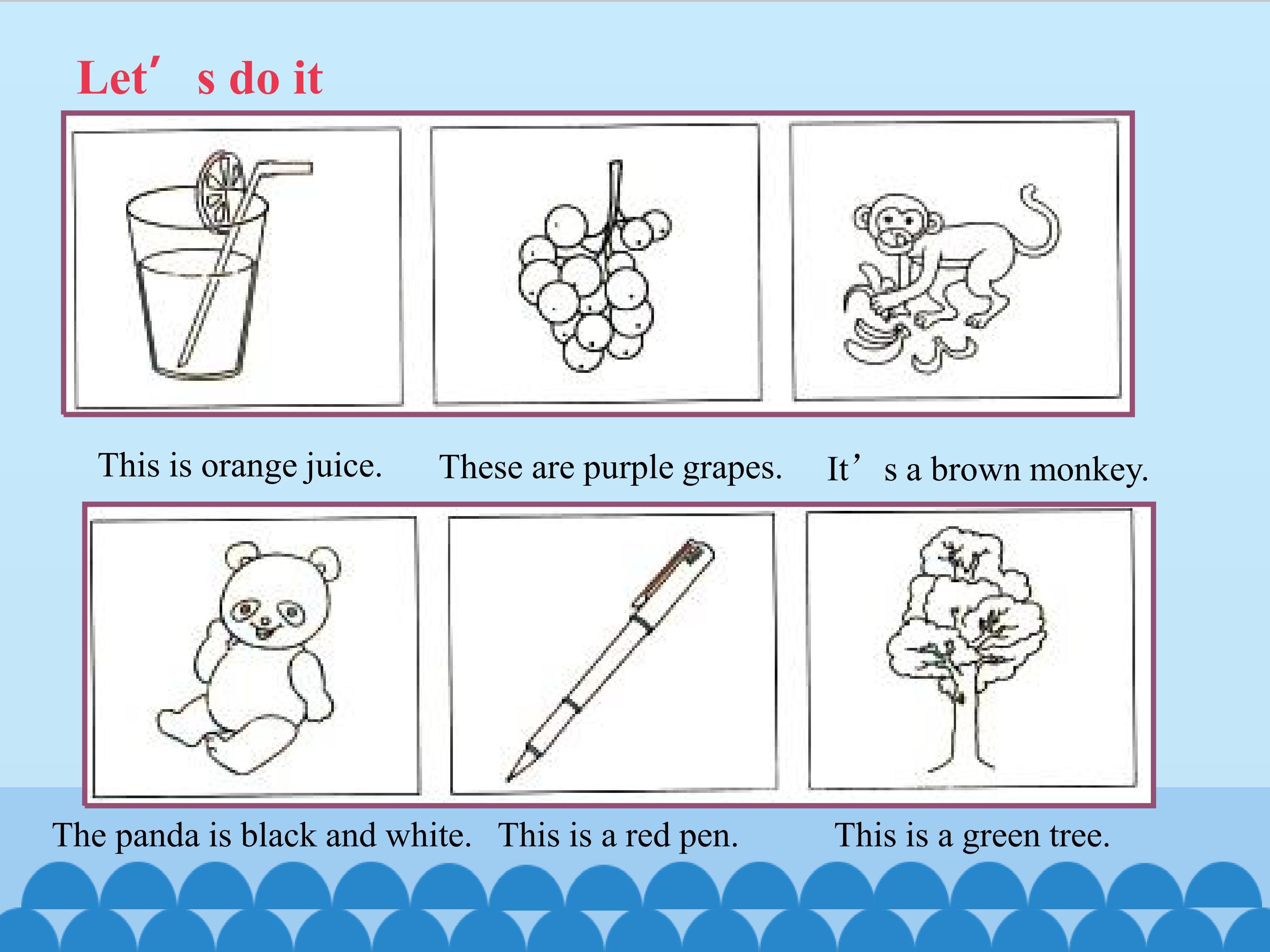 Let’s do it

This is orange juice.

These are purple grapes.

It’s a brown monkey.

The panda is black and white.

This is a red pen.

This is a green tree.