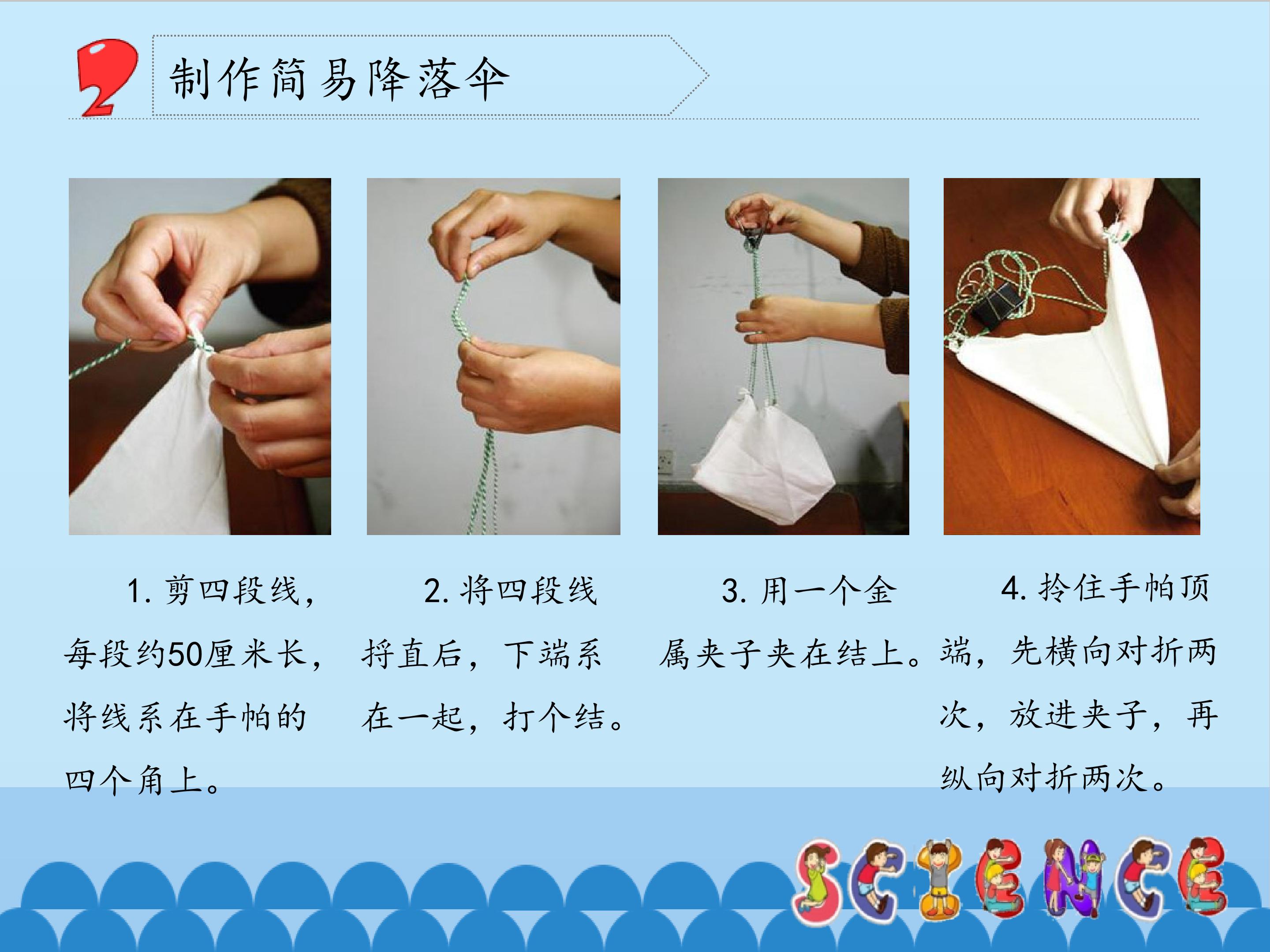 2 制作简易降落伞

1. 剪四段线，每段约50厘米长，将线系在手帕的四个角上。

2. 将四段线捋直后，下端系在一起，打个结。

3. 用一个金属夹子夹在结上。

4. 拎住手帕顶端，先横向对折两次，放进夹子，再纵向对折两次。

SCIENCE