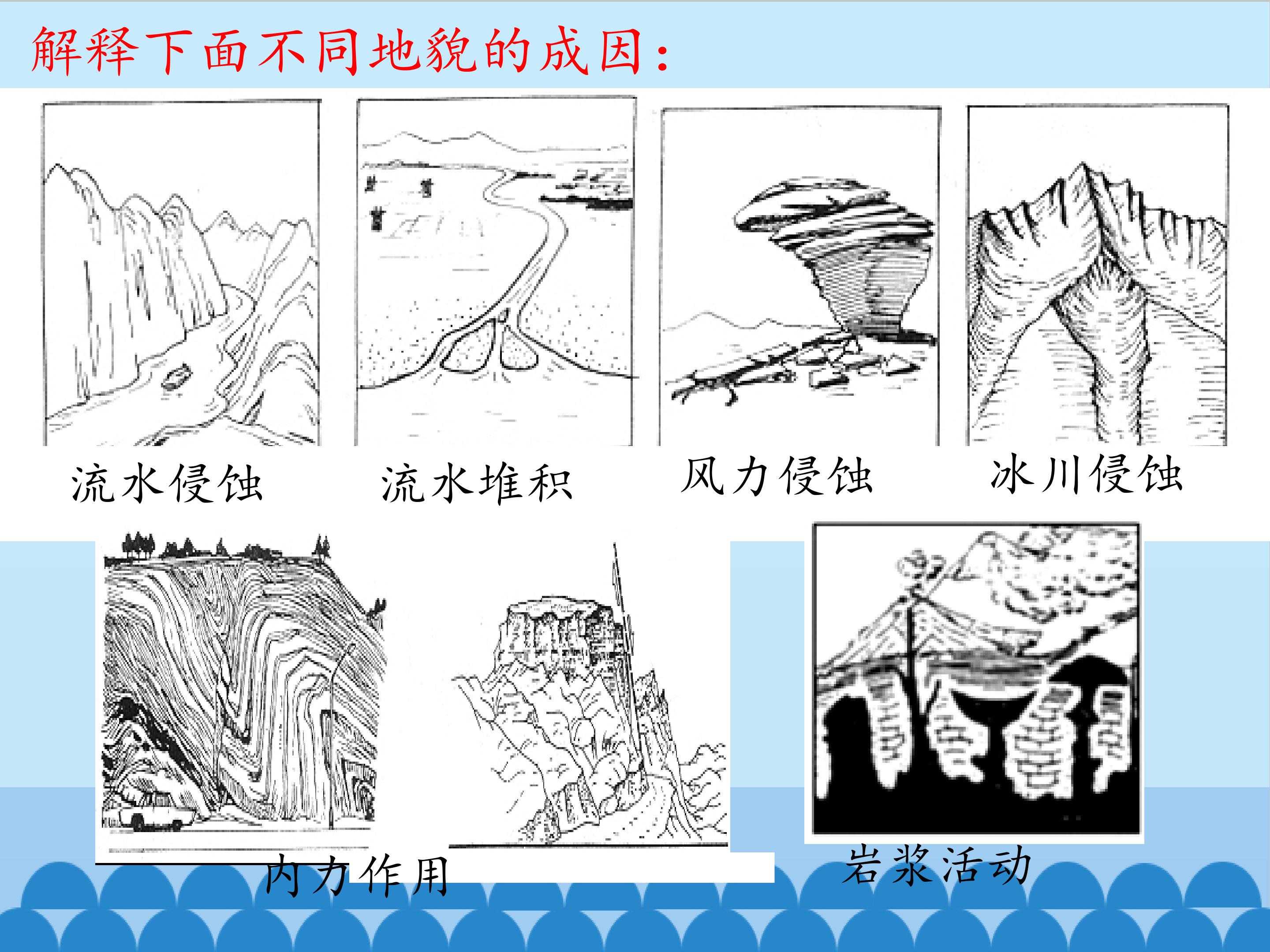 解释下面不同地貌的成因：

流水侵蚀

流水堆积

风力侵蚀

冰川侵蚀

内力作用

岩浆活动